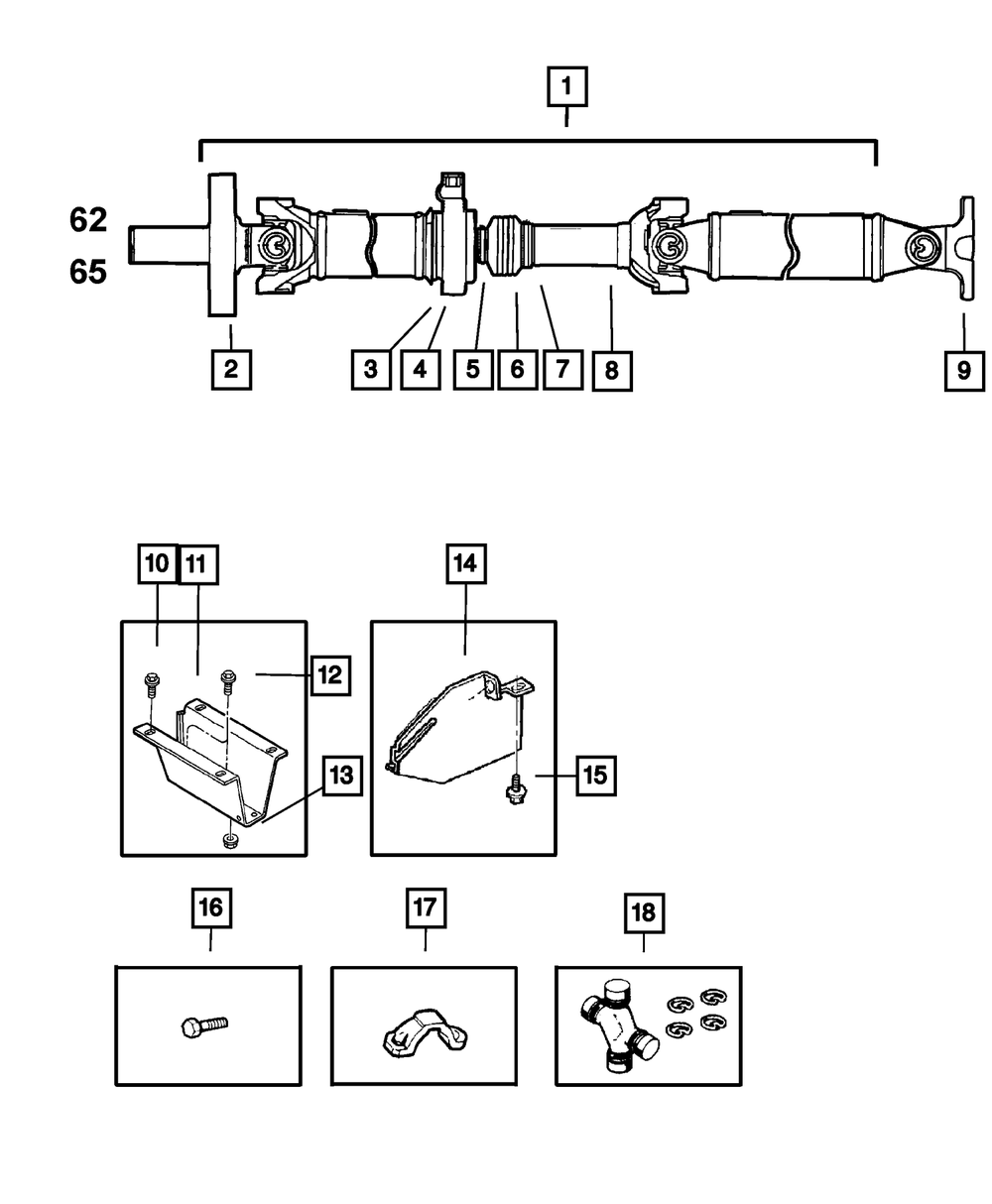 1

62
65

2
3
4
5
6
7
8
9

10
11
12
13

14
15

16
17
18