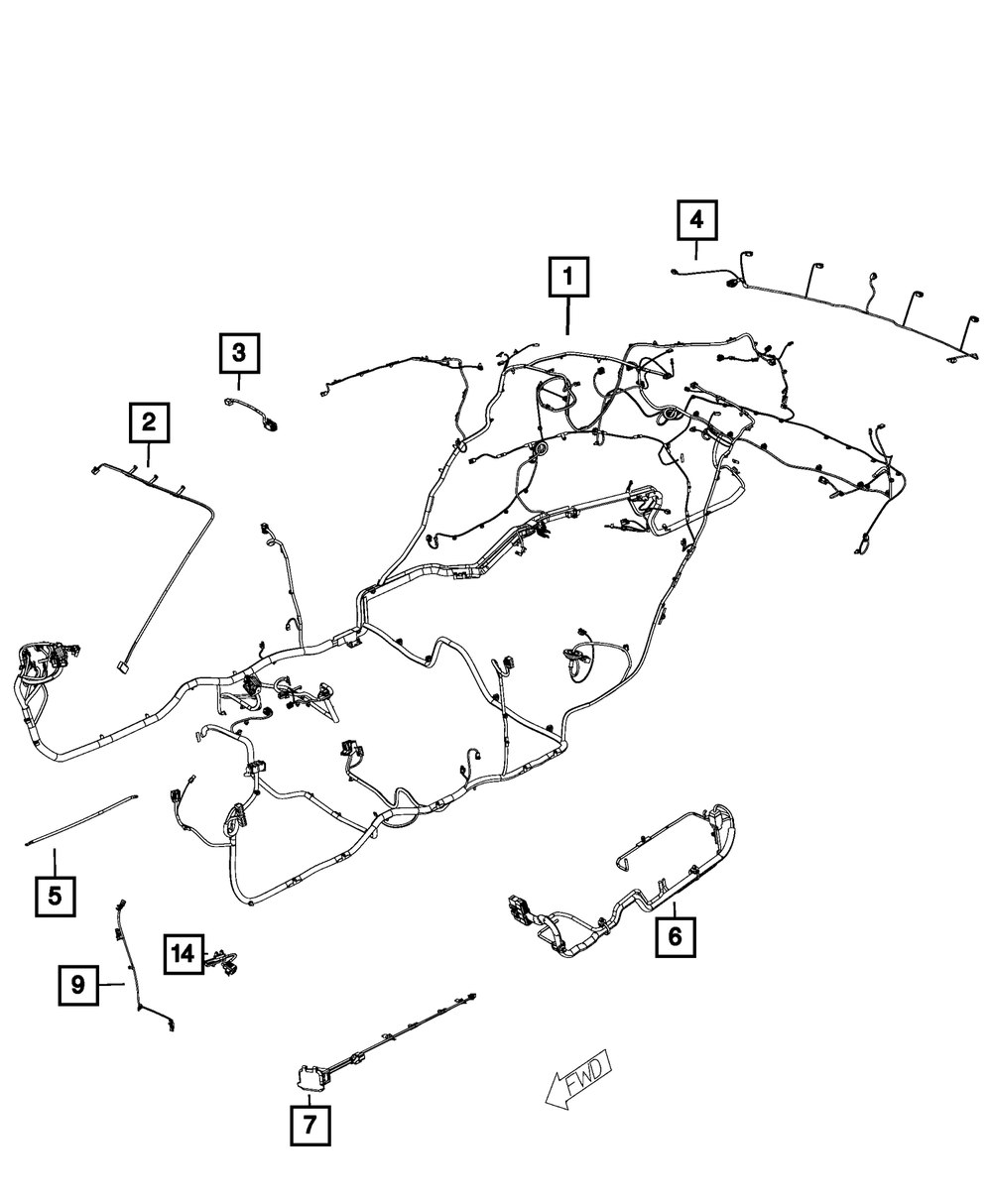 4
1
3
2
5
14
9
6
7
FWD