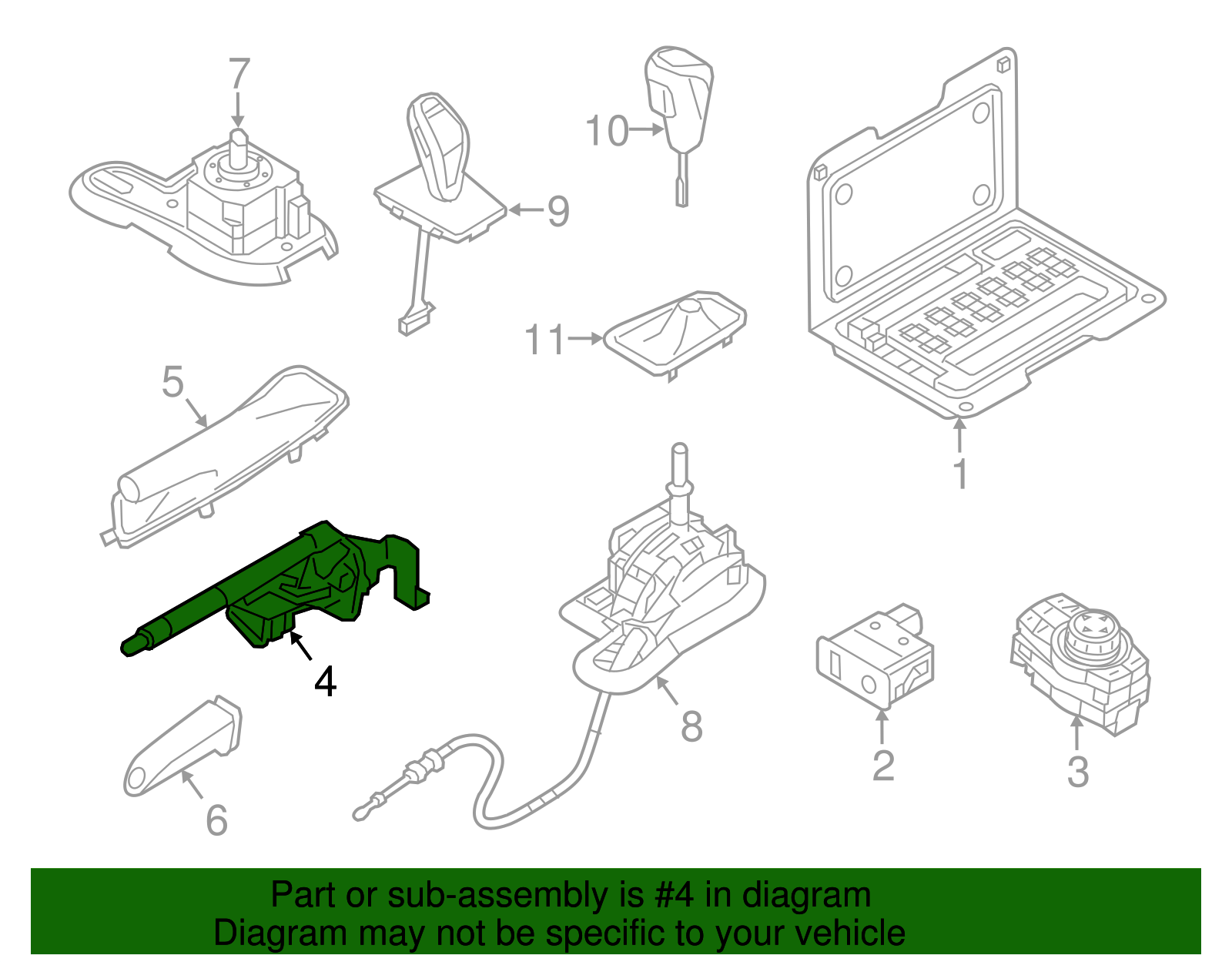 7
10
9
11
5
1
4
8
2
3
6
Part or sub-assembly is #4 in diagram
Diagram may not be specific to your vehicle