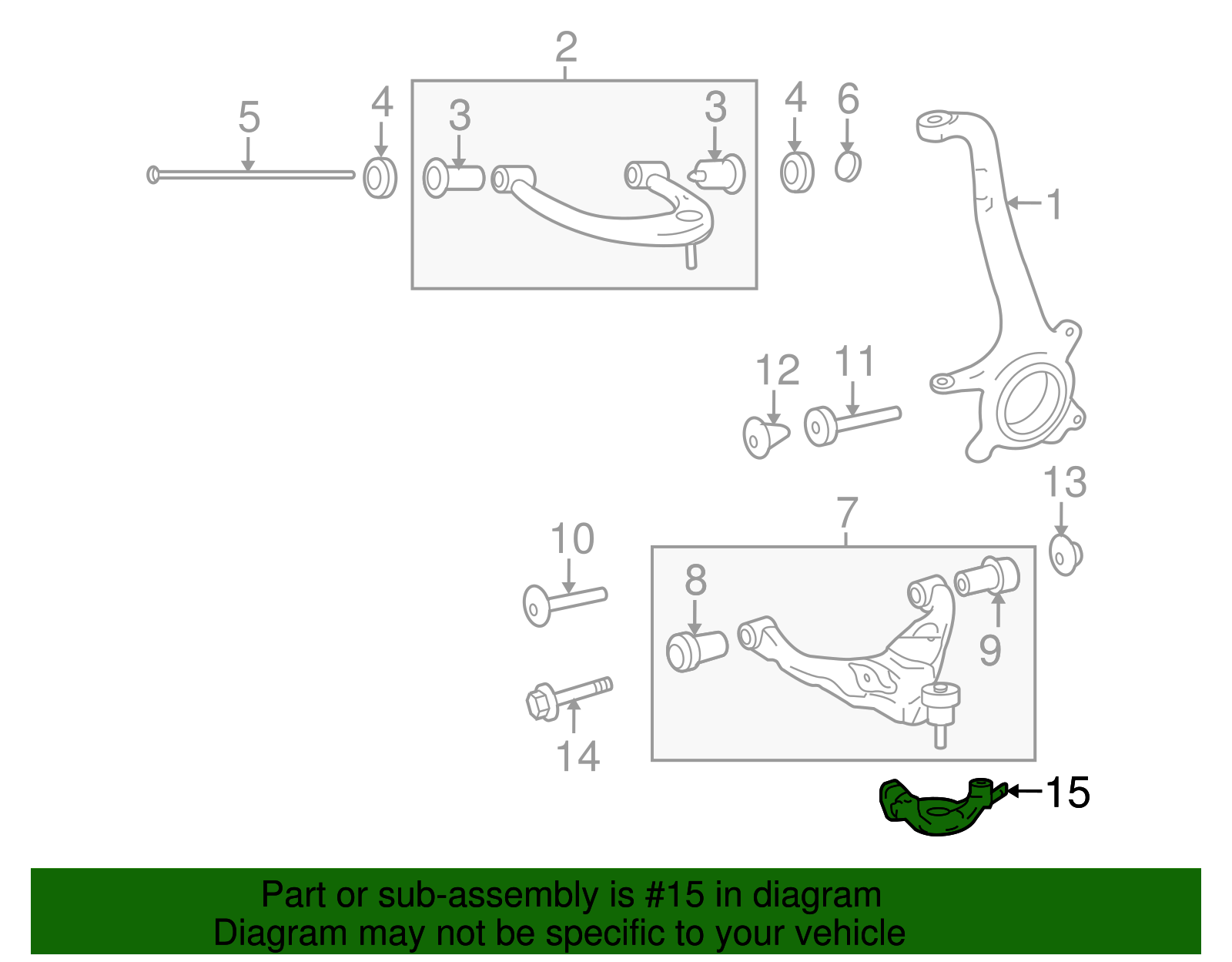 2
5
4
3
3
4
6
1
12
11
13
7
10
8
9
14
15

Part or sub-assembly is #15 in diagram
Diagram may not be specific to your vehicle