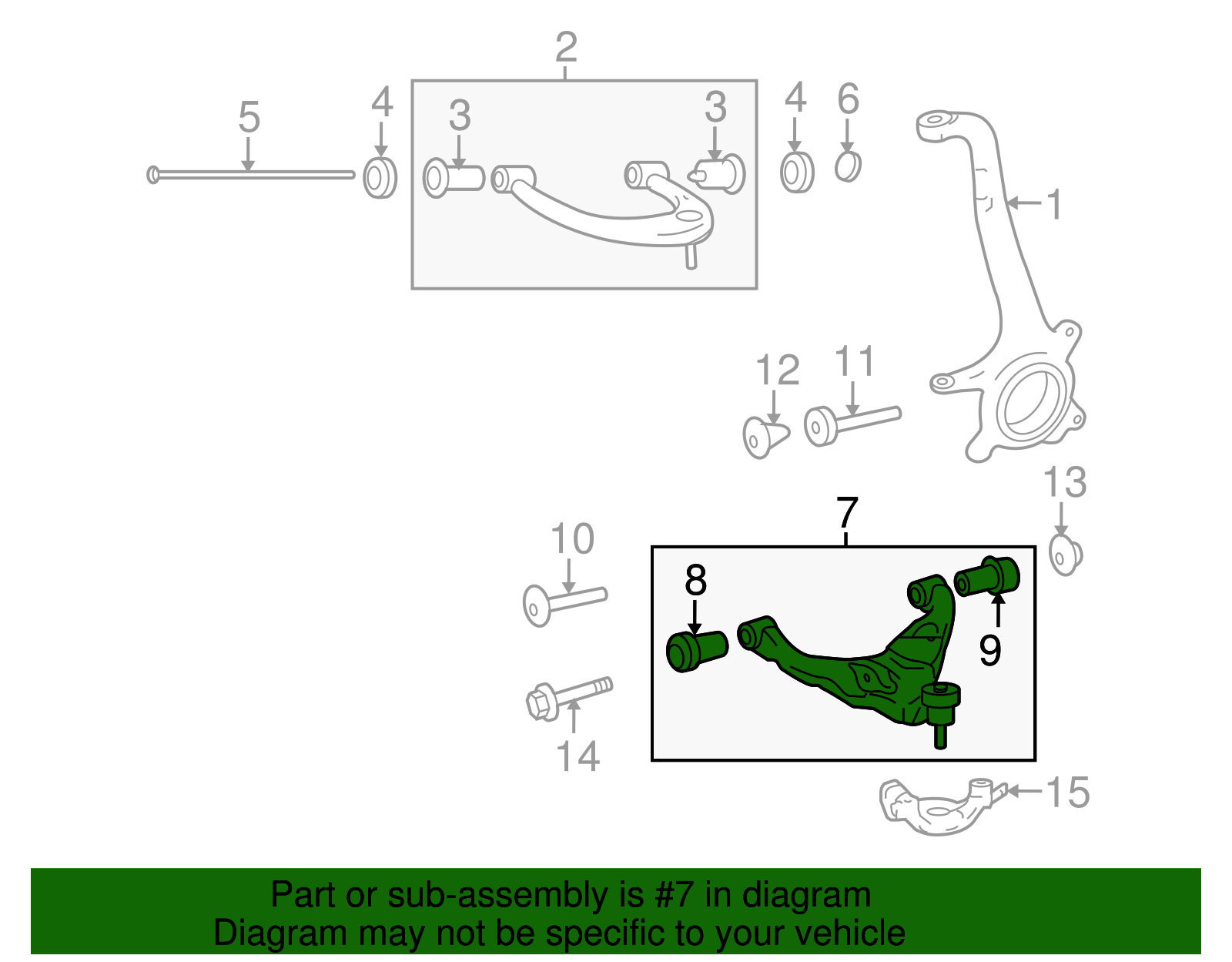 2
5
4
3
3
4
6
1
12
11
13
7
10
8
9
14
15

Part or sub-assembly is #7 in diagram
Diagram may not be specific to your vehicle