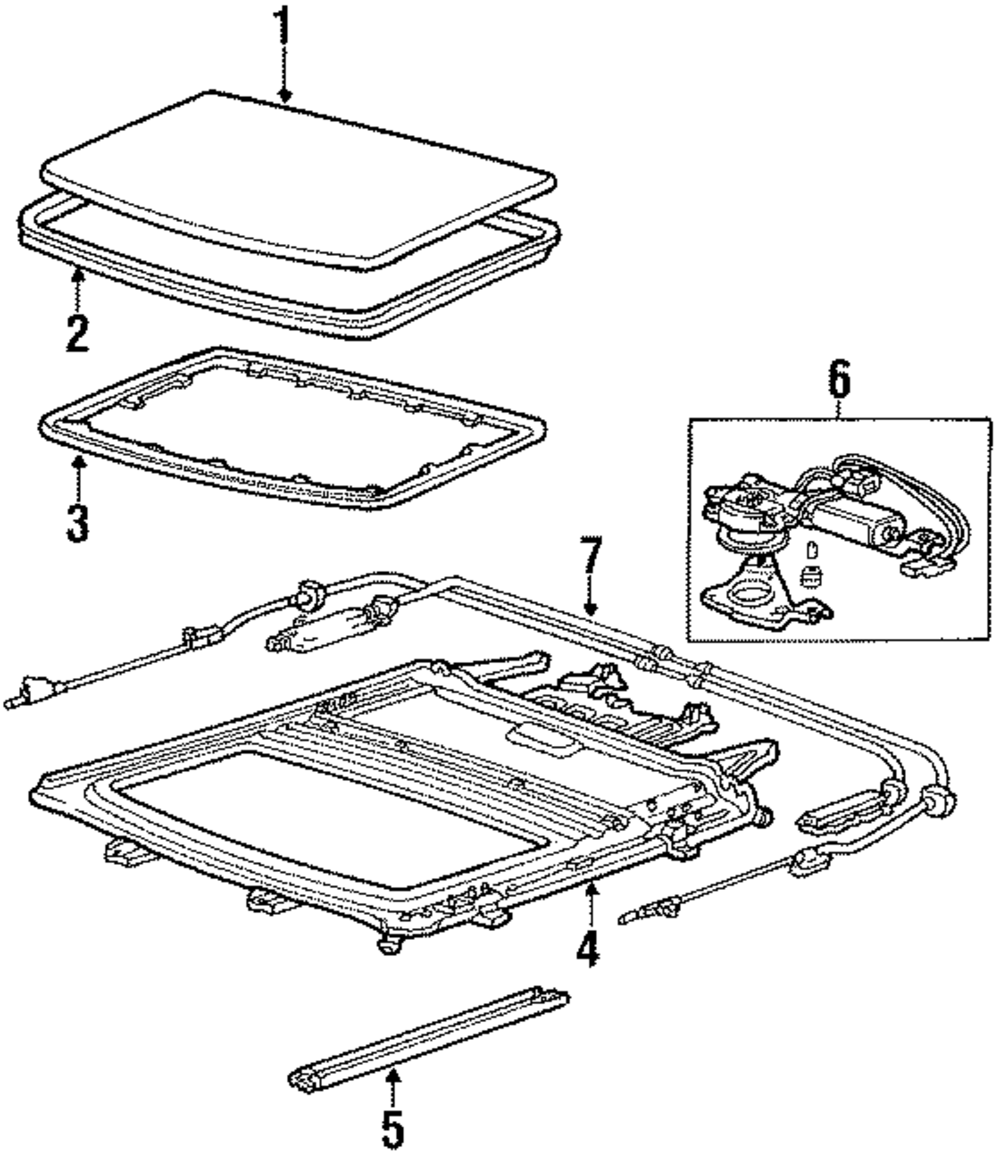 1
2
3
6
7
4
5