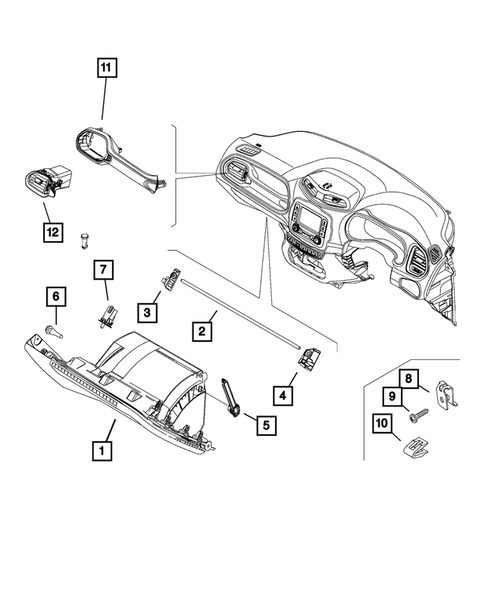 11
12
7
6
3
2
4
5
1
8
9
10