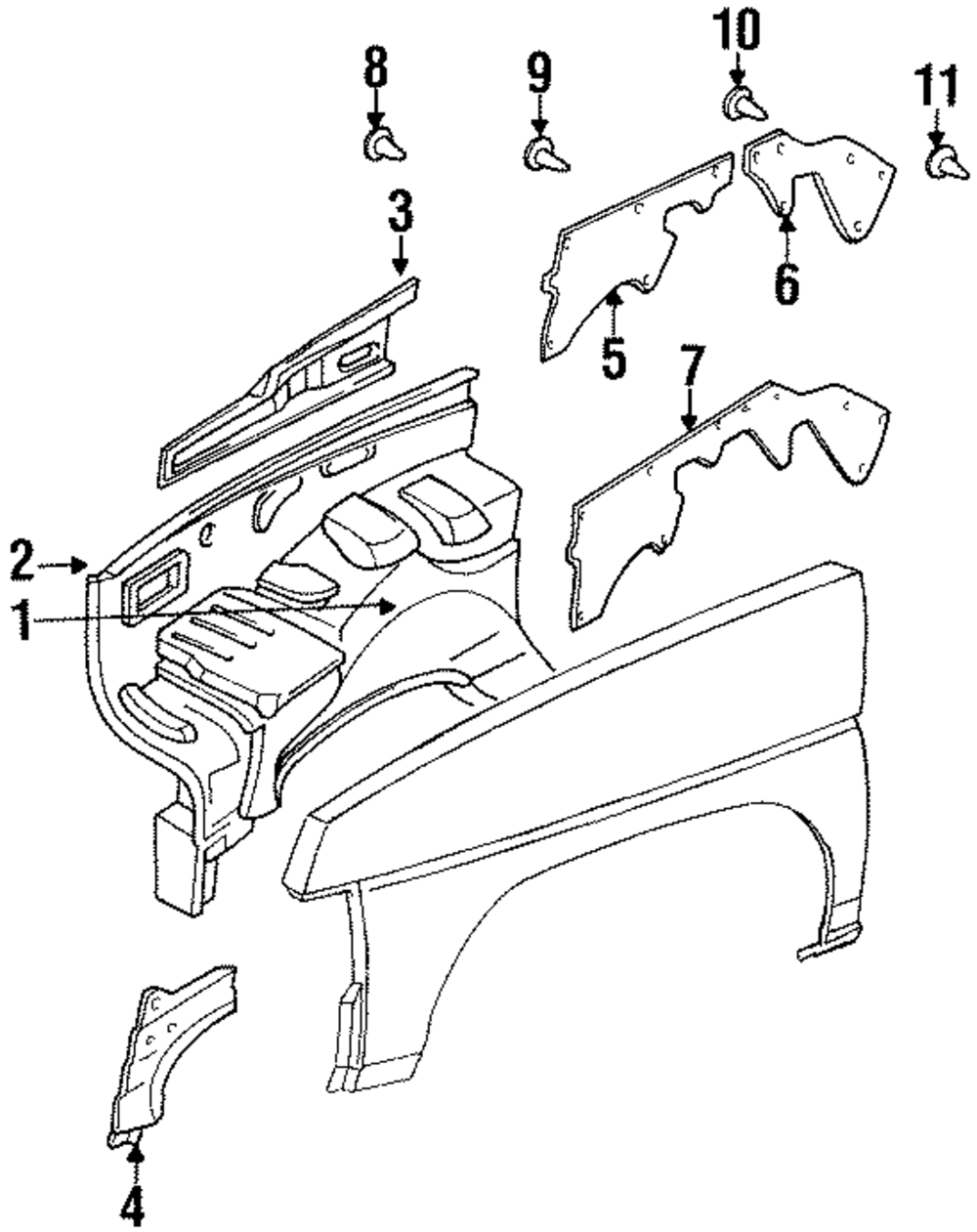 8
9
10
11
3
6
5
7
2
1
4