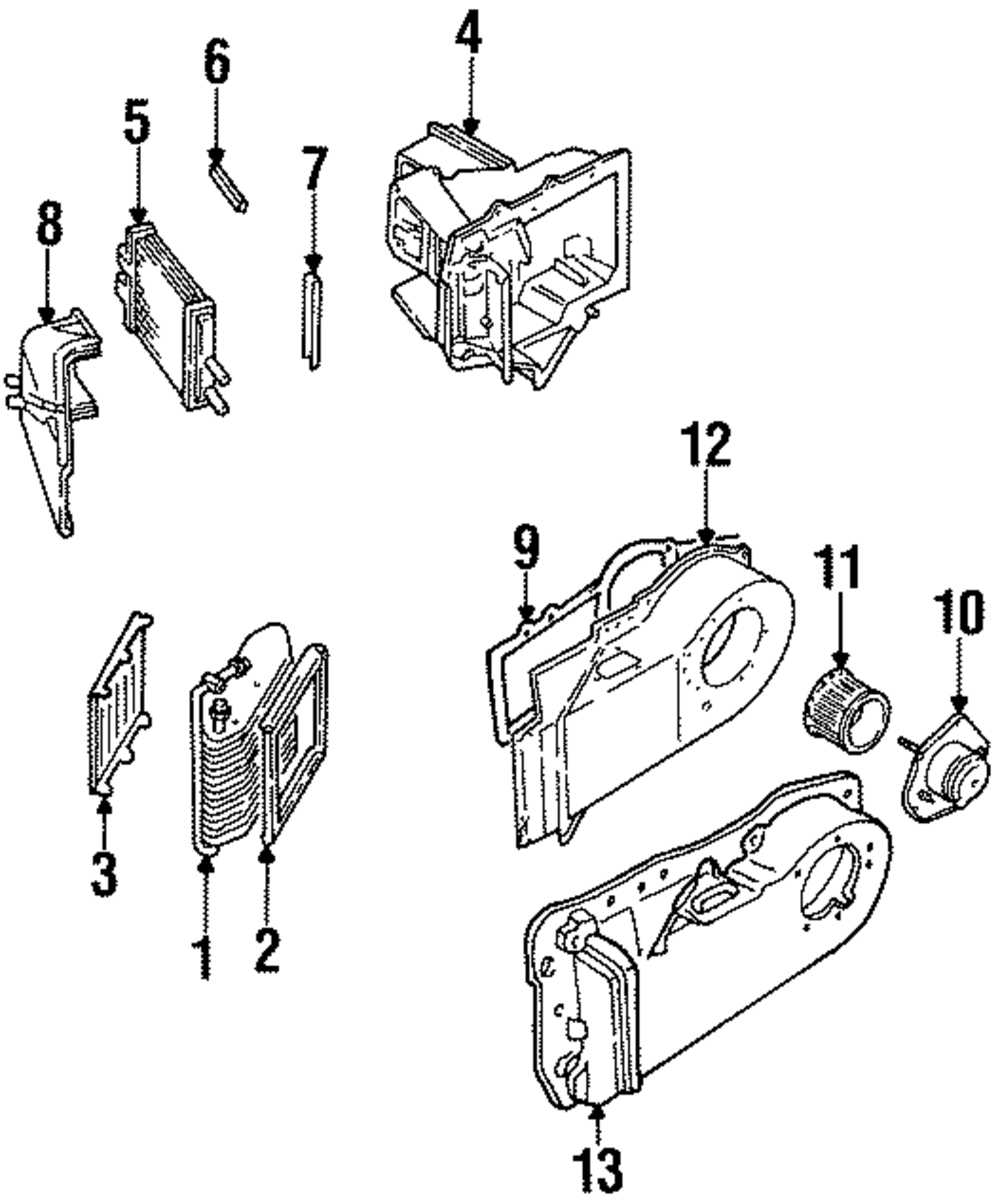 4
6
5
7
8
12
9
11
10
3
1
2
13