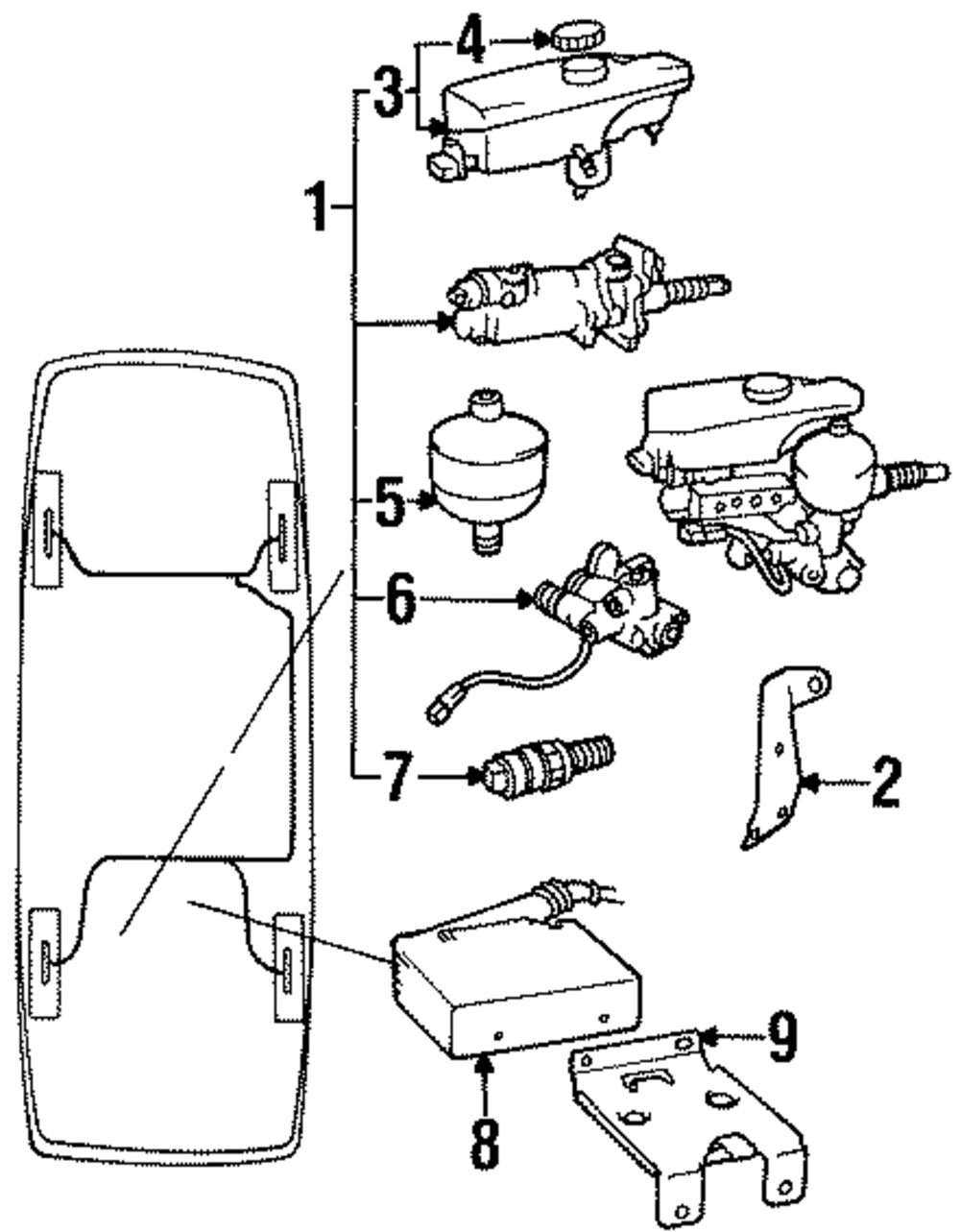 4
3
1
5
6
7
2
9
8