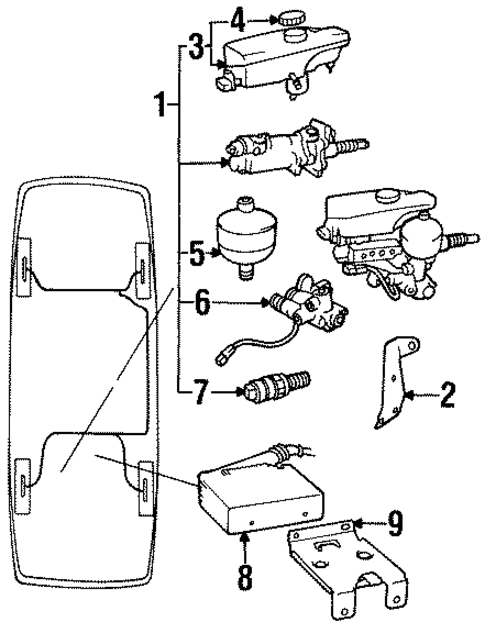 4
3
1
5
6
7
2
9
8