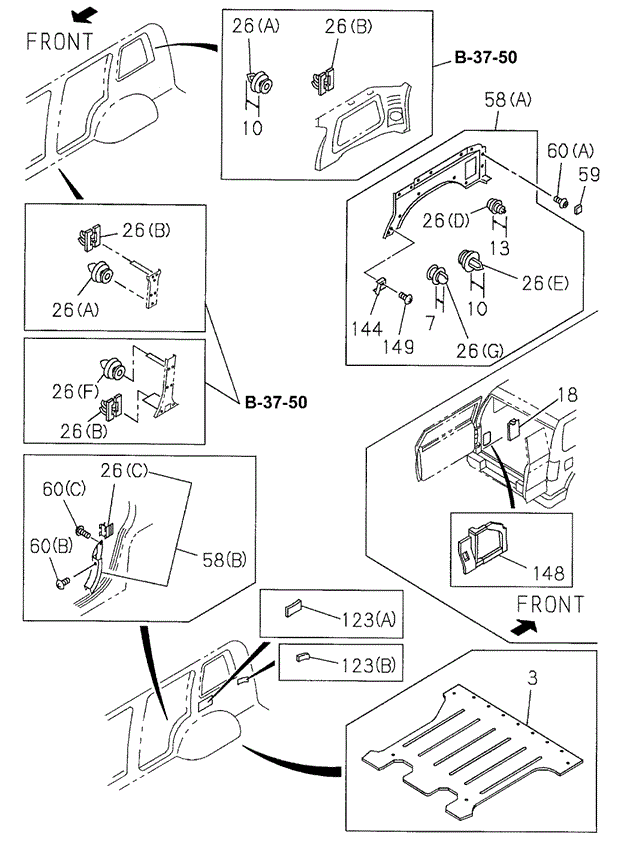 FRONT

26(A)
26(B)
10
B-37-50

58(A)
60(A)
59
26(D)
13
26(E)
10
7
144
149
26(G)

26(B)
26(A)

26(F)
26(B)
B-37-50

18
148
FRONT

26(C)
60(C)
60(B)
58(B)

123(A)
123(B)

3