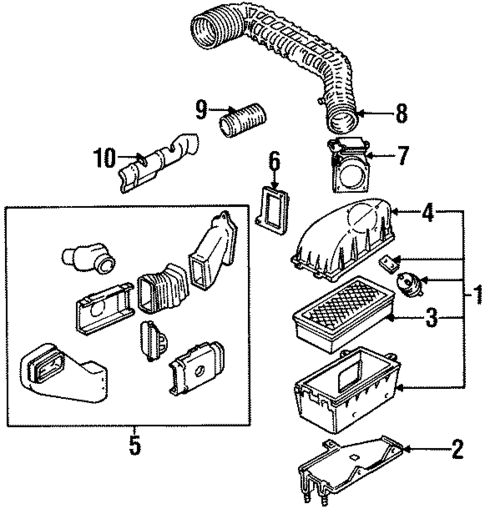 9
8
10
6
7
4
1
3
5
2