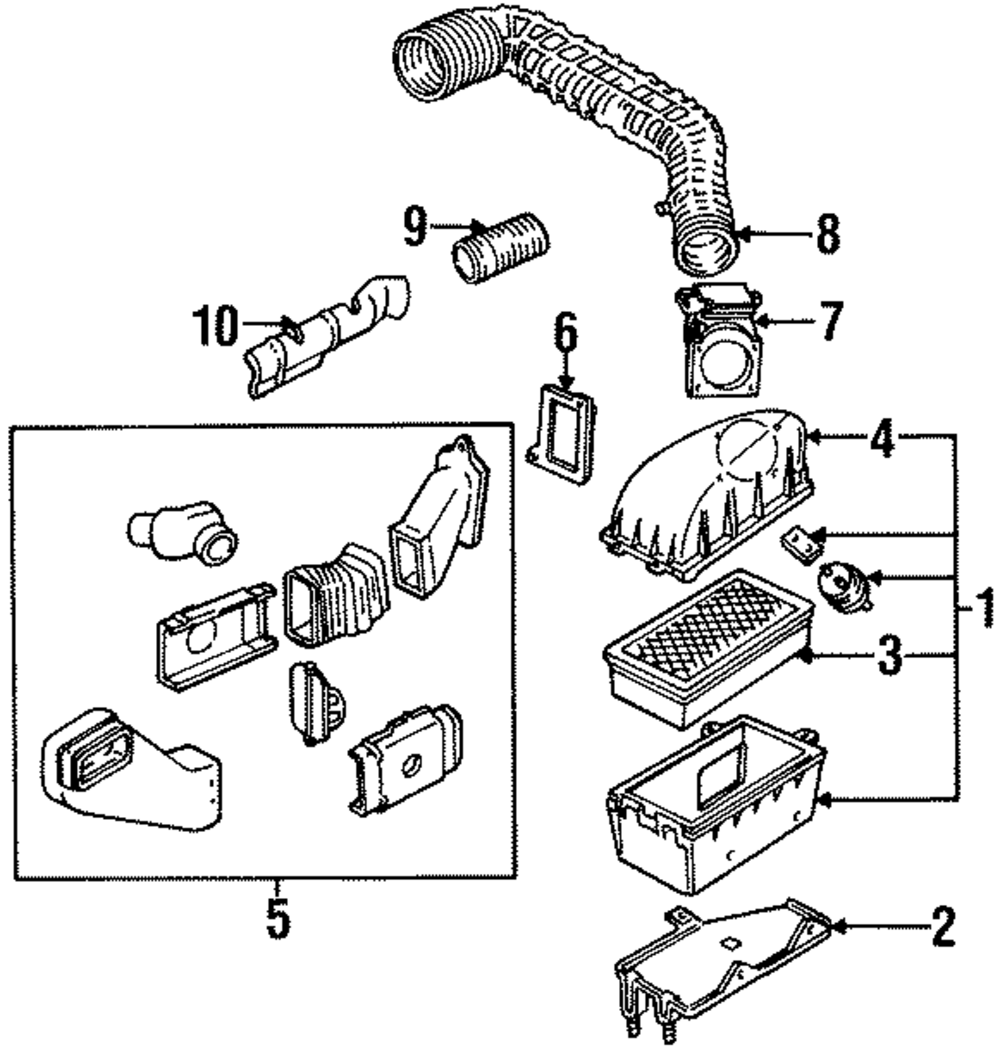 9
8
10
7
6
4
1
3
5
2