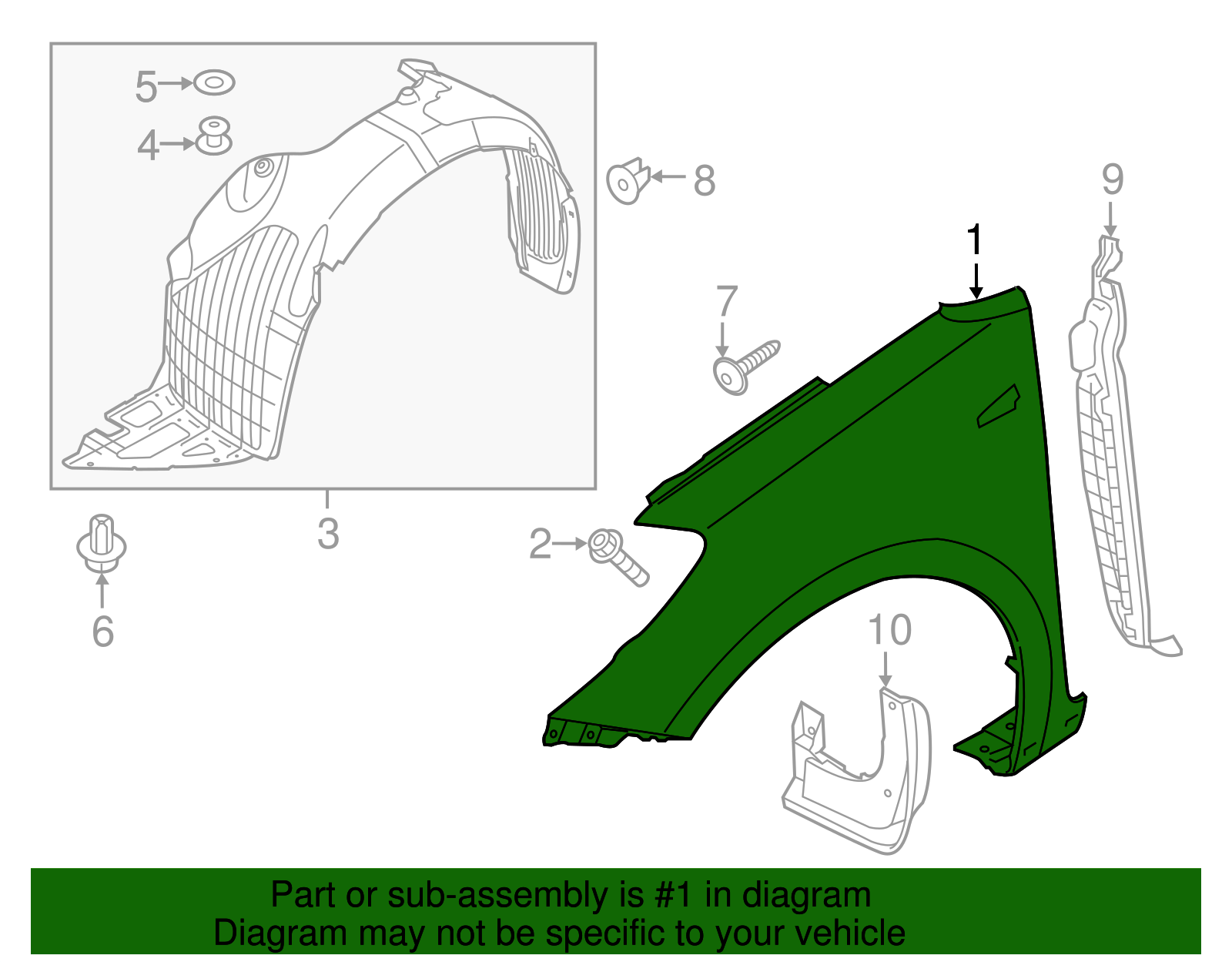 5
4
8
9
1
7
3
2
6
10

Part or sub-assembly is #1 in diagram
Diagram may not be specific to your vehicle