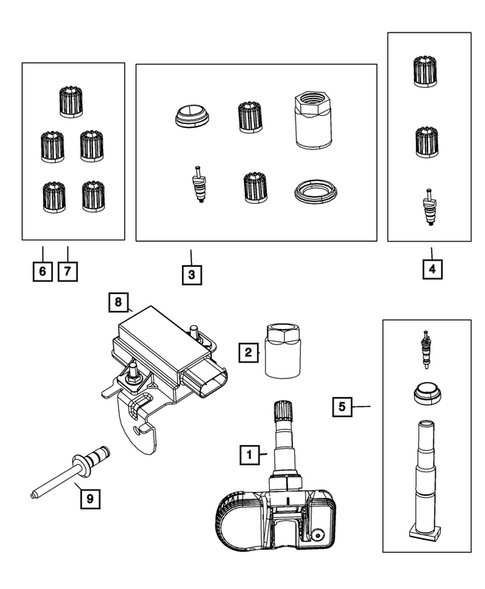 6
7
3
4
8
2
5
1
9