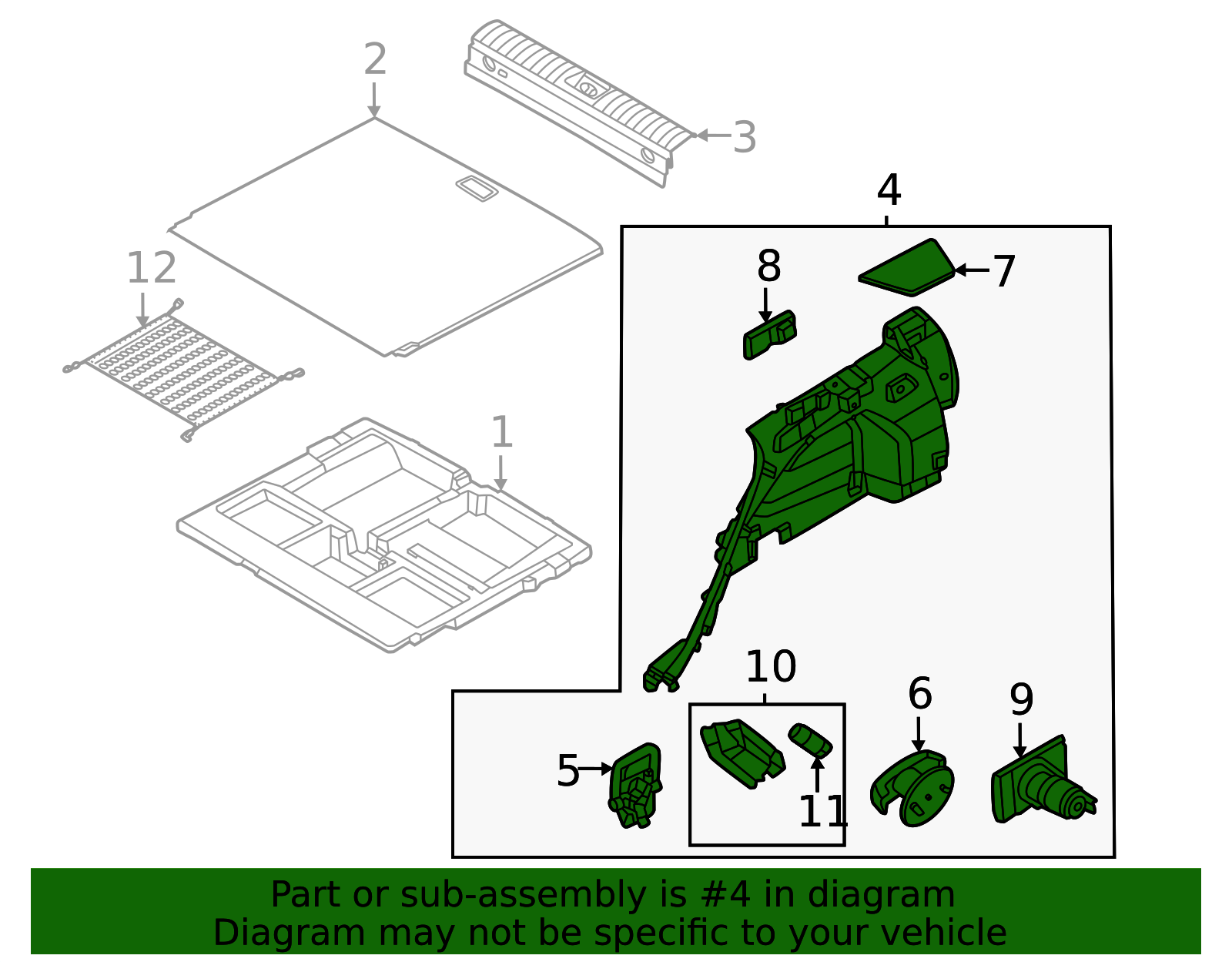 2

3

4

12

8

7

1

10

6

9

5

11

Part or sub-assembly is #4 in diagram
Diagram may not be specific to your vehicle