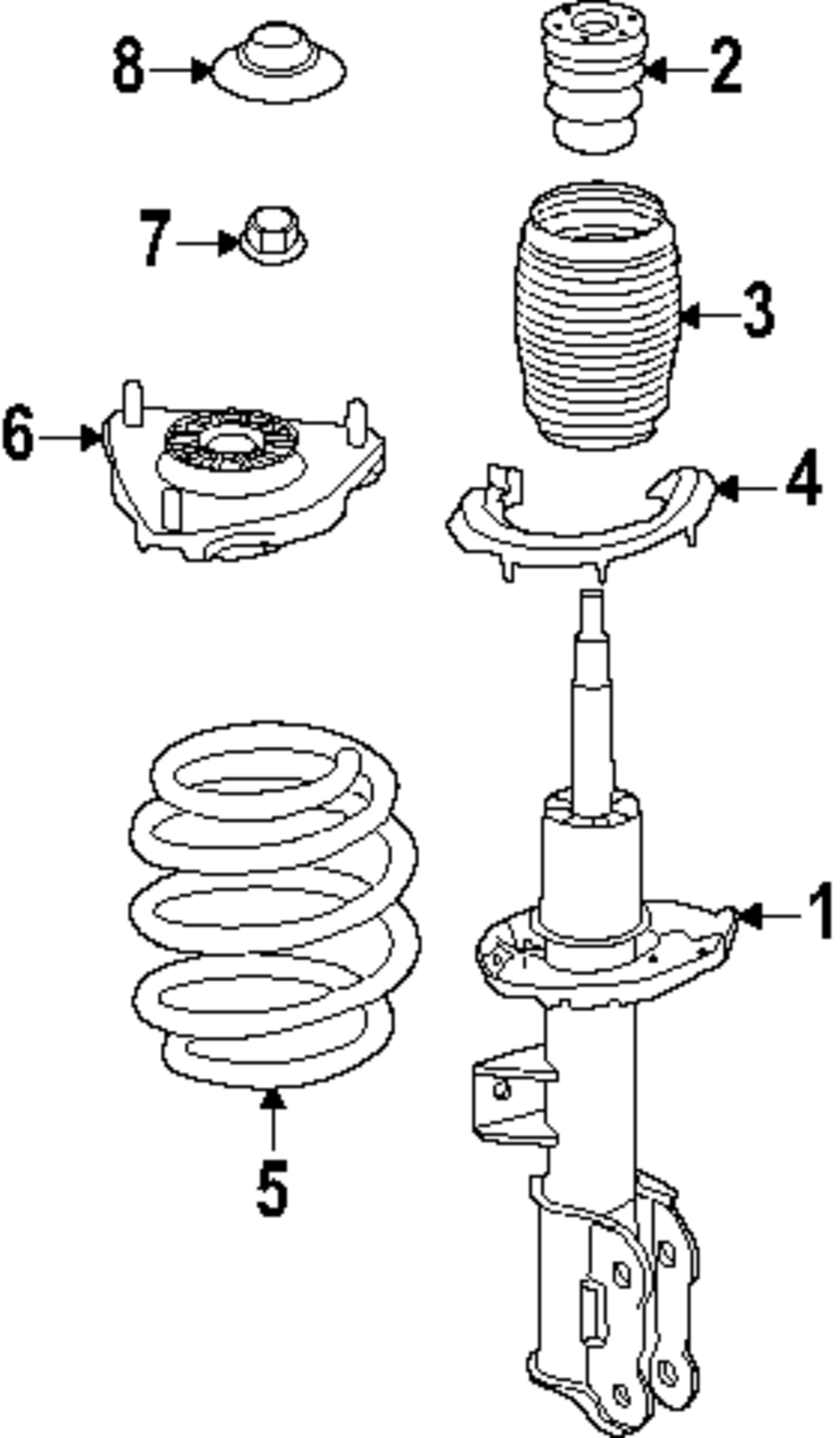 8
2
7
3
6
4
1
5