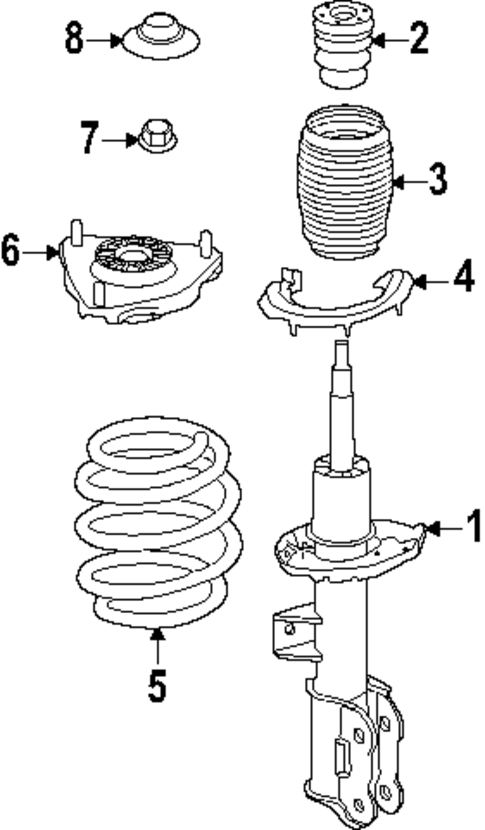 8
2
7
3
6
4
1
5