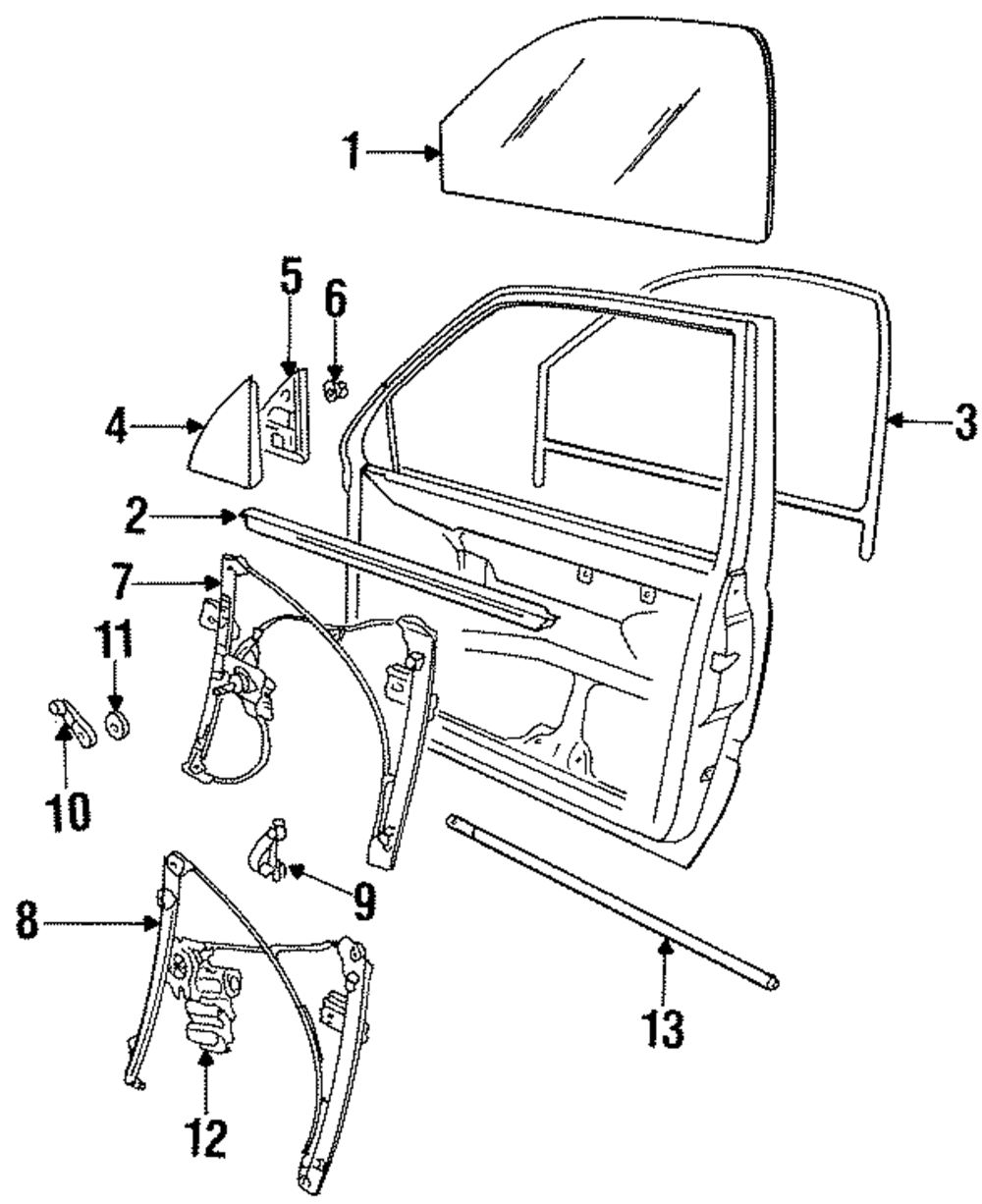 1
5
6
4
3
2
7
11
10
9
8
13
12