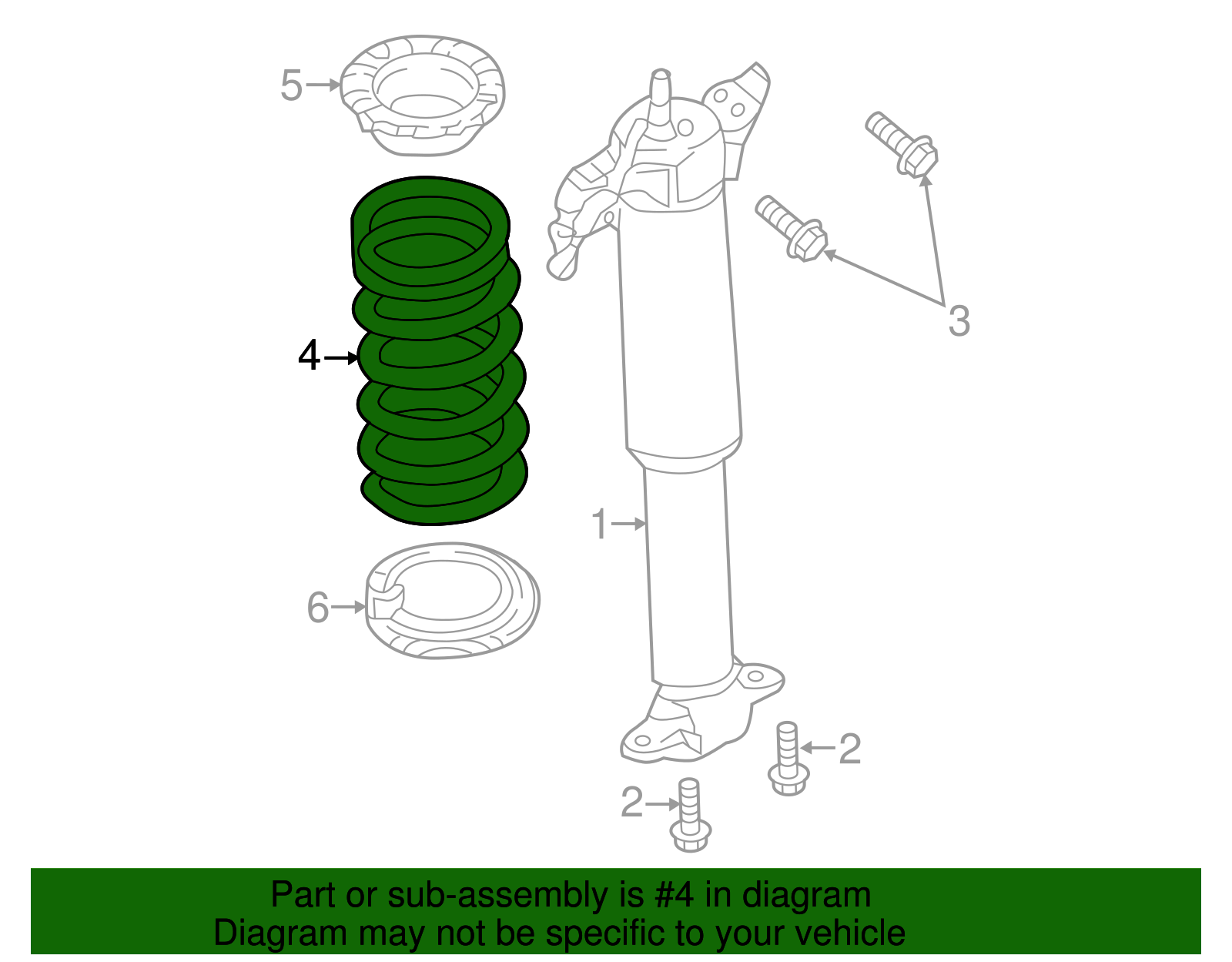 5
3
4
1
6
2
2

Part or sub-assembly is #4 in diagram
Diagram may not be specific to your vehicle