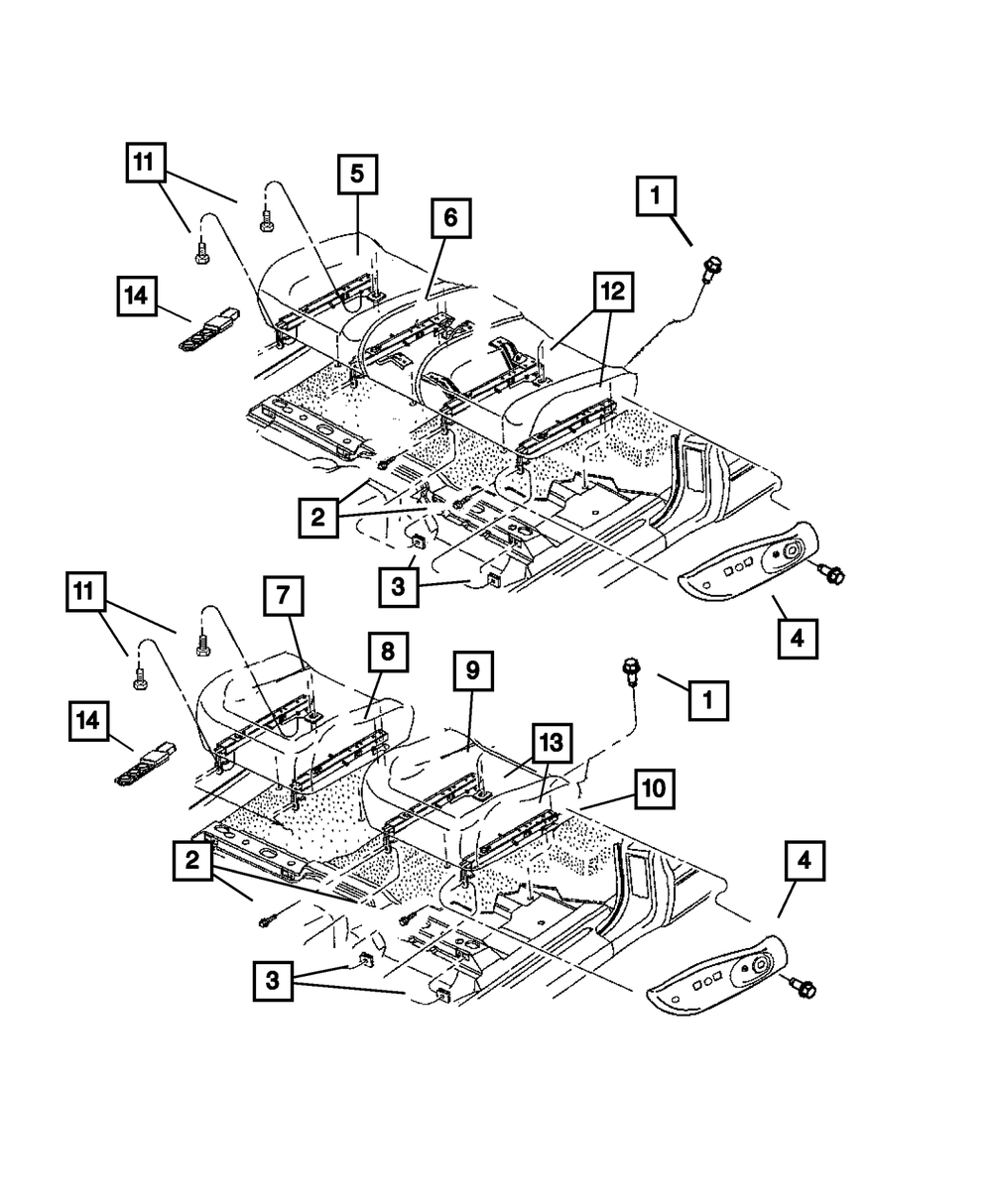 11
5
6
1
14
12
2
3
4
11
7
8
9
1
14
13
10
2
4
3