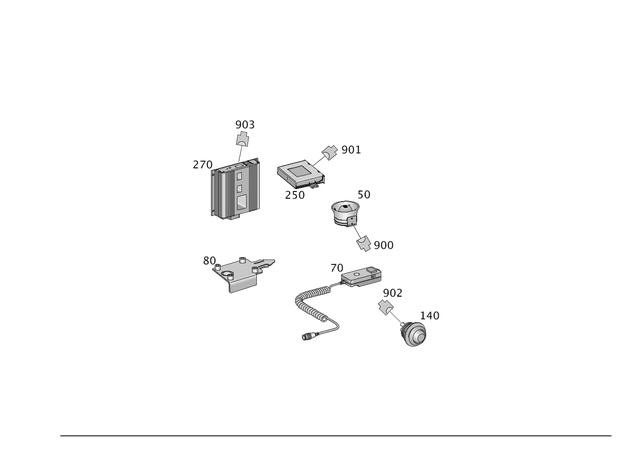 903
270
901
250
50
900
80
70
902
140