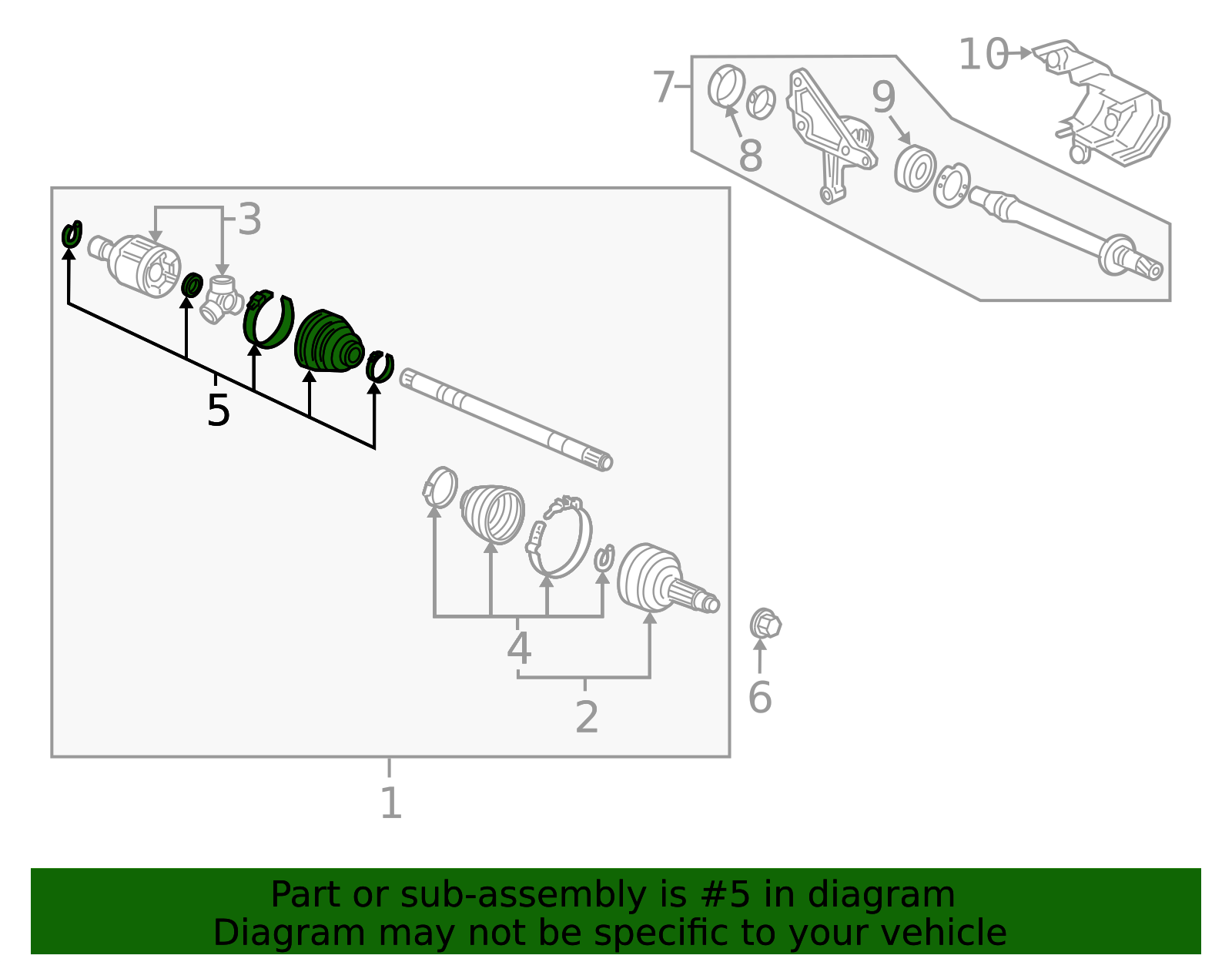 10
7
9
8
3
5
4
2
6
1

Part or sub-assembly is #5 in diagram
Diagram may not be specific to your vehicle