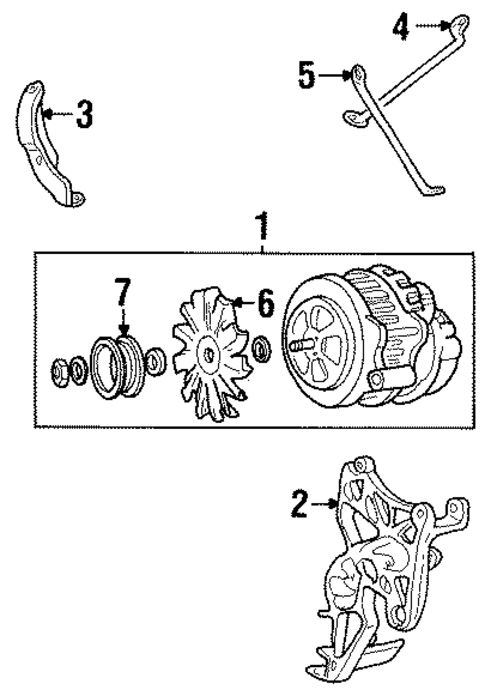 4
5
3
1
7
6
2