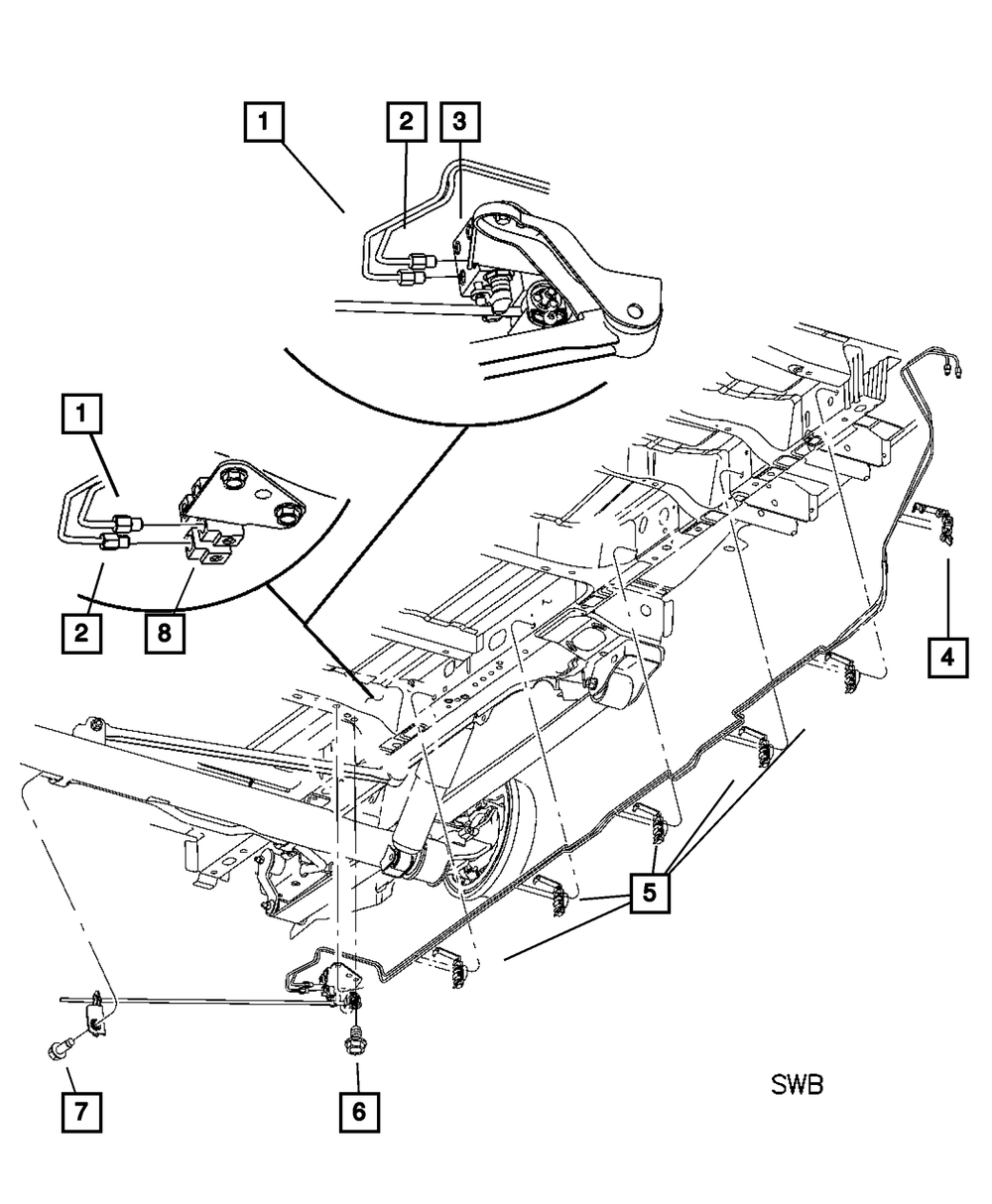 1
2
3
1
2
8
4
5
7
6
SWB