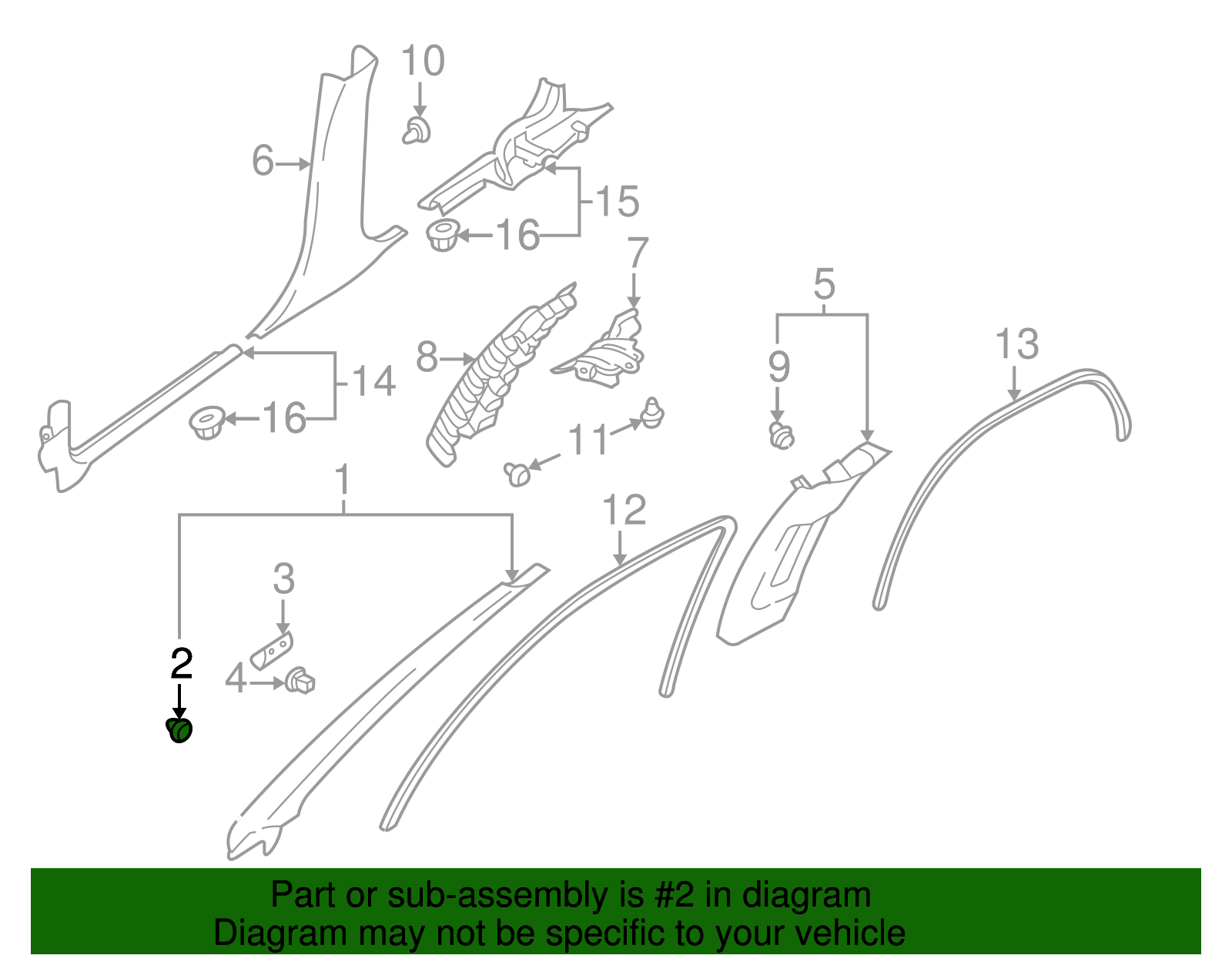 10
6
15
16
7
5
8
14
16
9
13
11
1
12
3
2
4

Part or sub-assembly is #2 in diagram
Diagram may not be specific to your vehicle