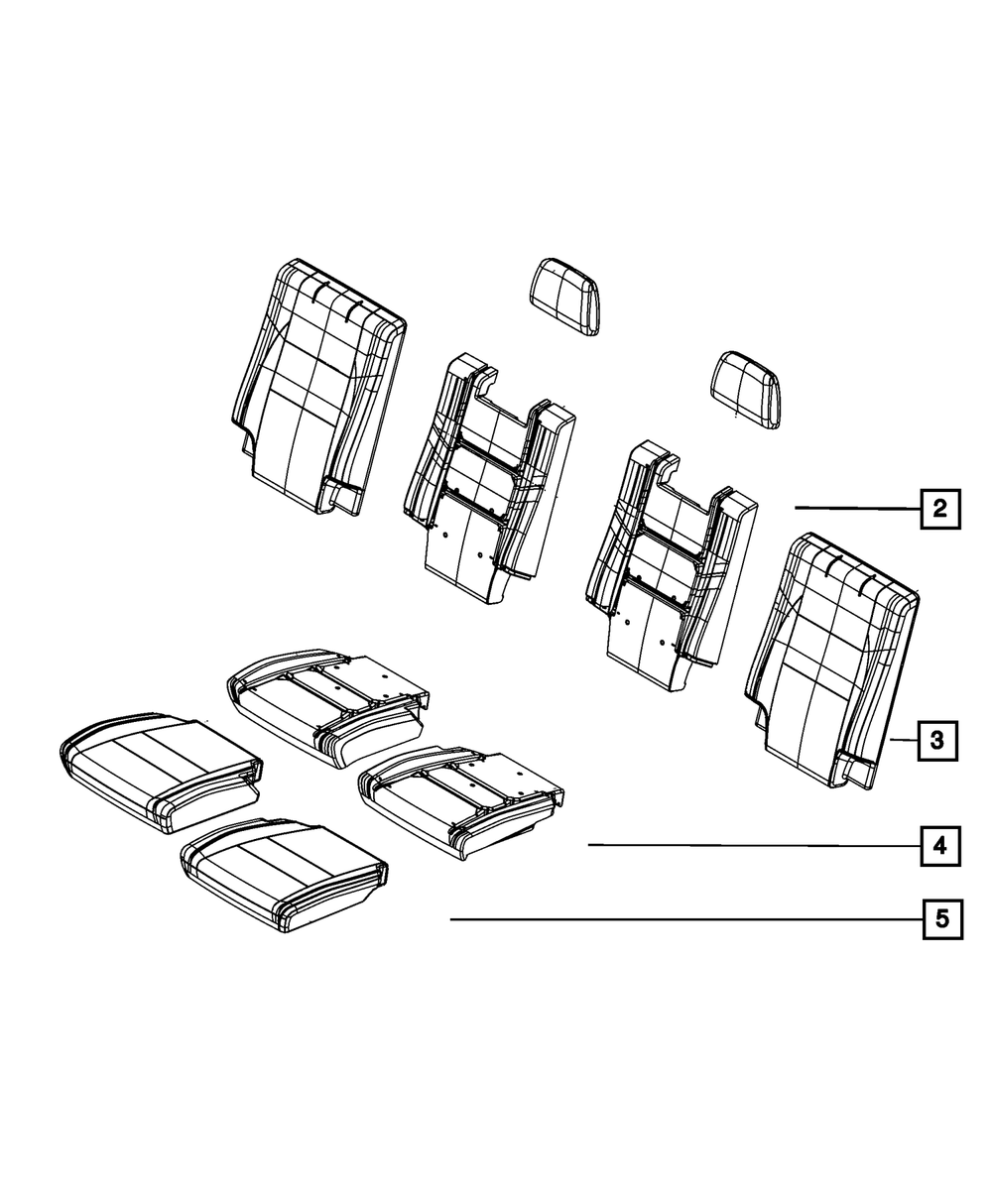 2
3
4
5