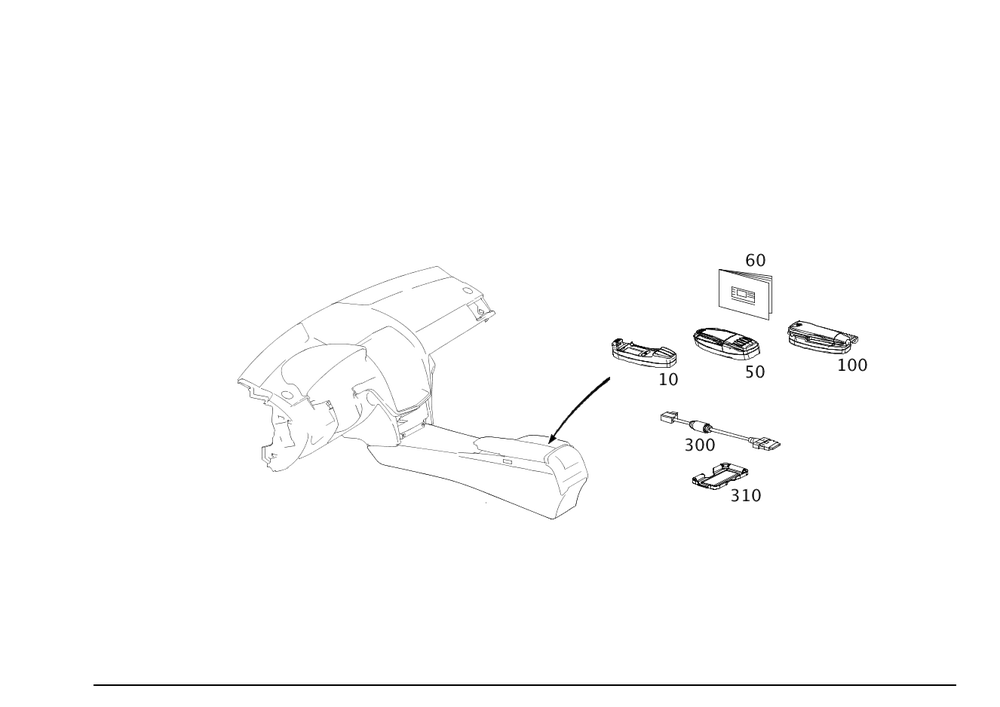 60
10
50
100
300
310