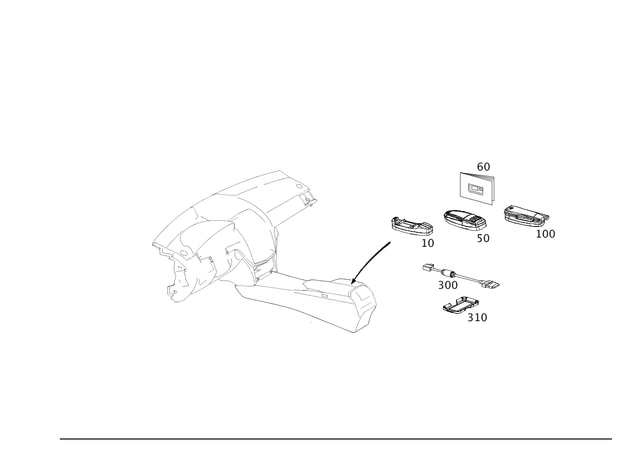 60
10
50
100
300
310