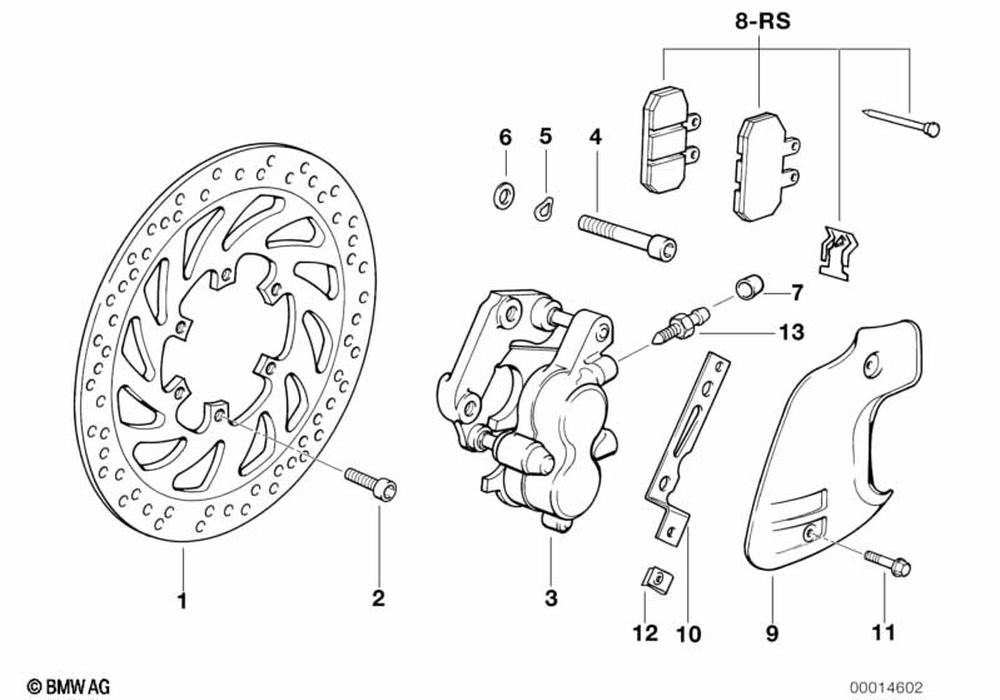 8-RS

6
5
4
7
13
1
2
3
12
10
9
11

© BMW AG

00014602