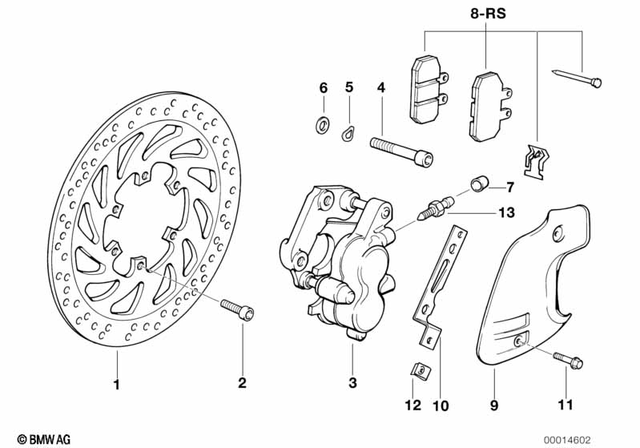 8-RS

6
5
4
7
13
1
2
3
12
10
9
11

© BMW AG
00014602