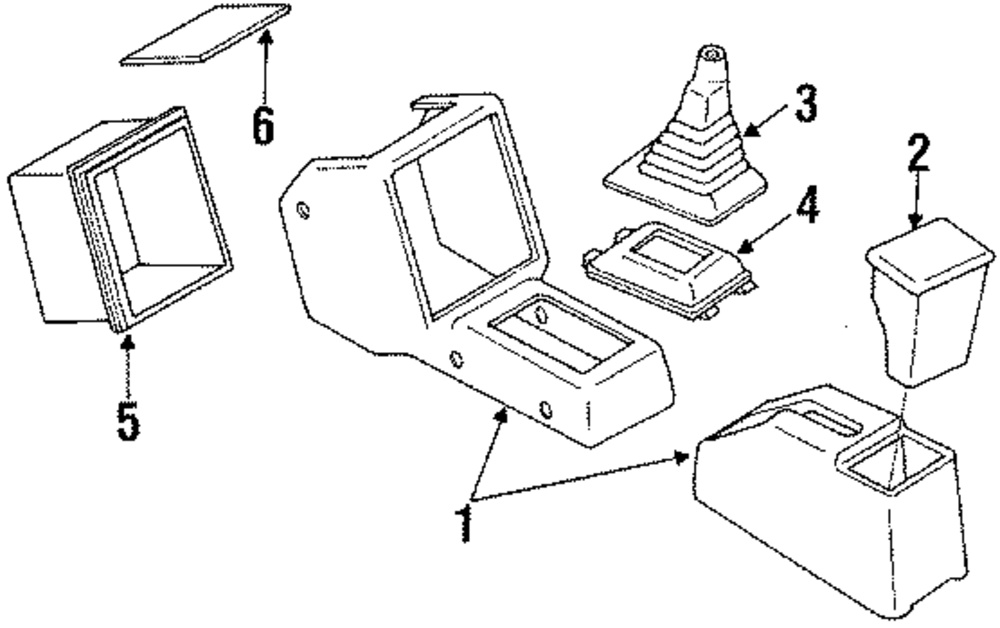 6
3
2
4
5
1