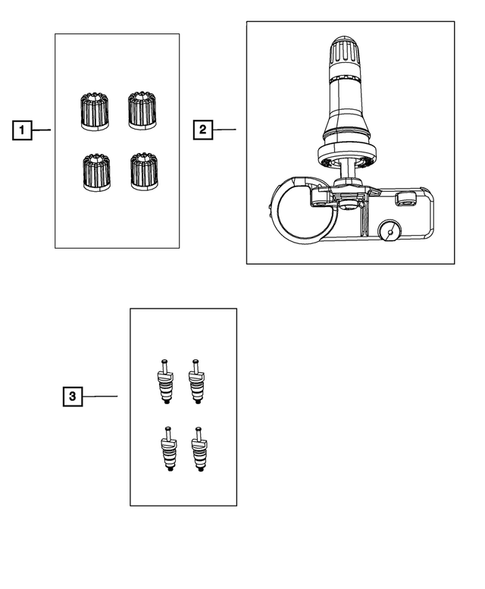 1

2

3