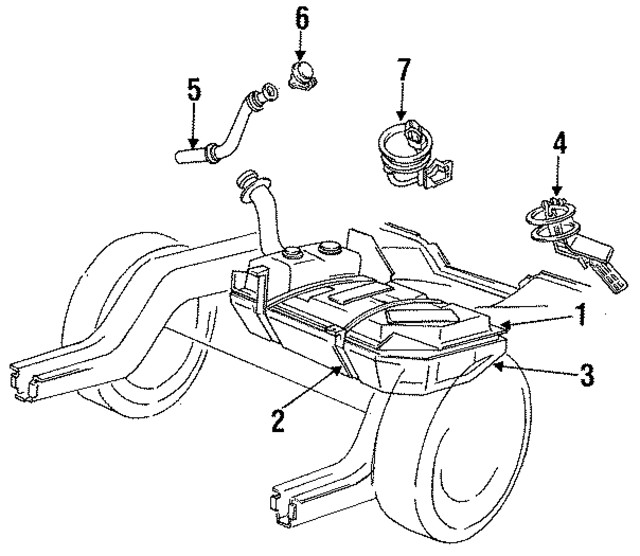 6
5
7
4
1
3
2