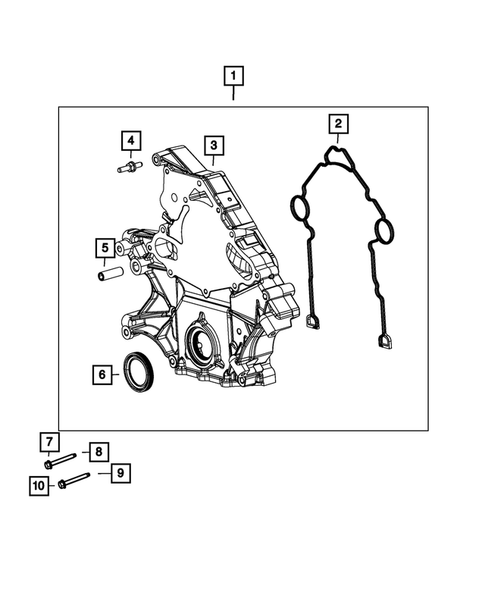 1
2
4
3
5
6
7
8
9
10