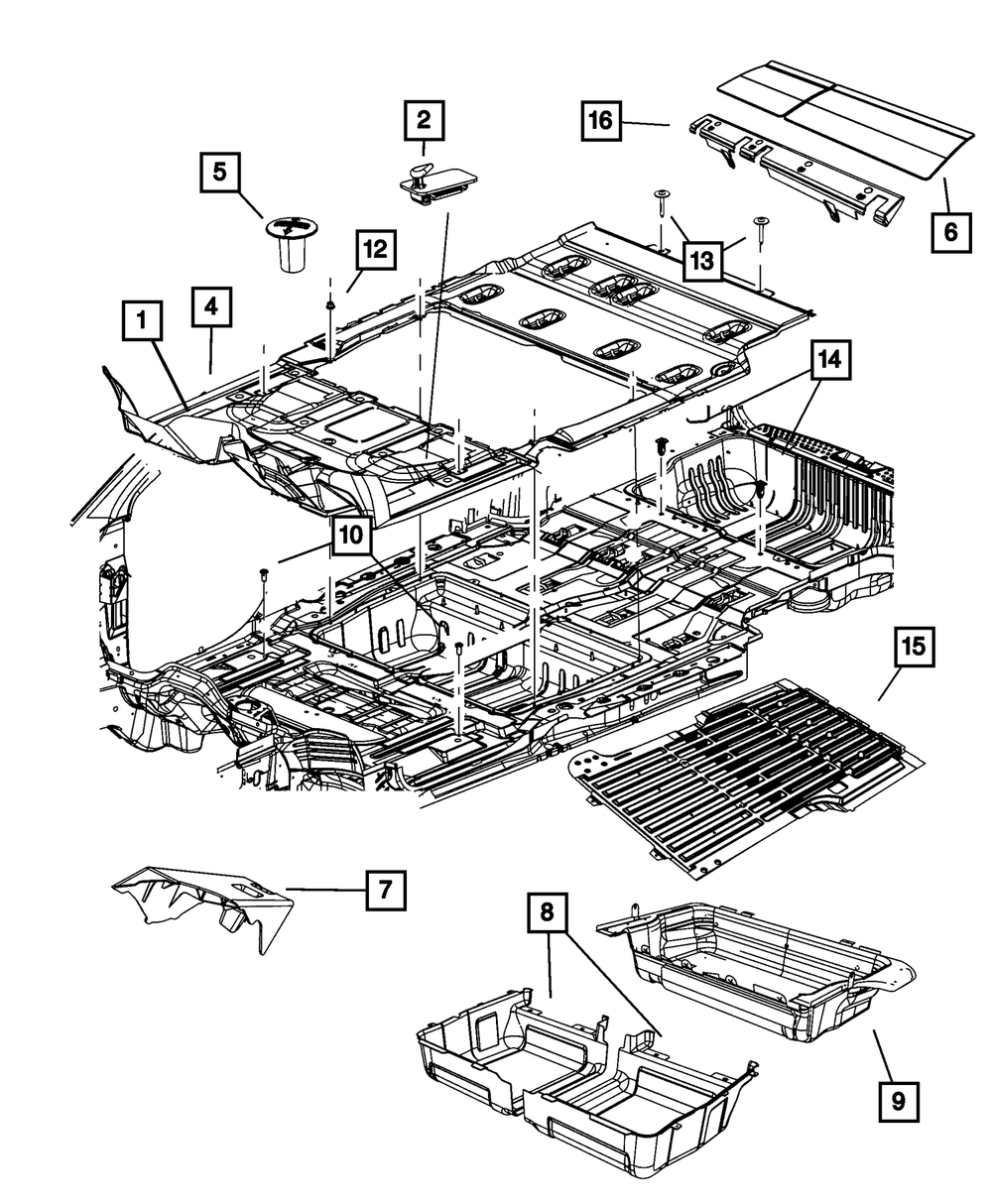 2
16
5
6
12
13
1
4
14
10
15
7
8
9