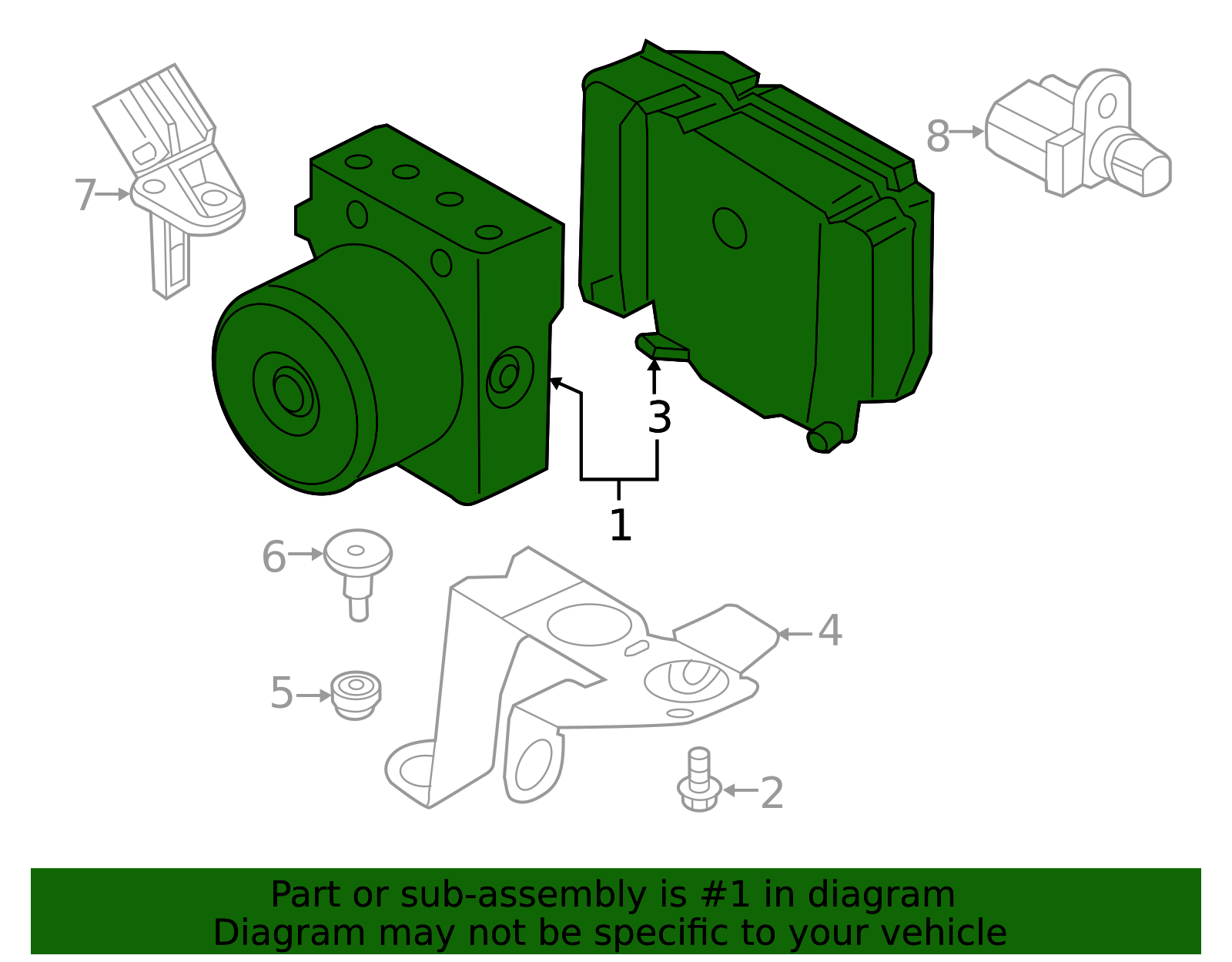 7

8

3

1

6

4

5

2

Part or sub-assembly is #1 in diagram
Diagram may not be specific to your vehicle