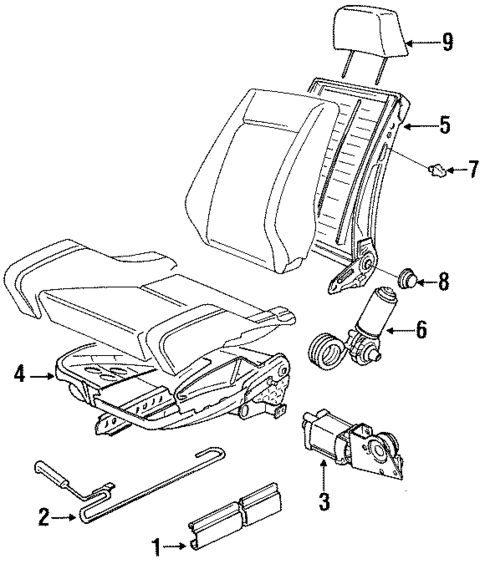 9
5
7
8
6
4
3
2
1