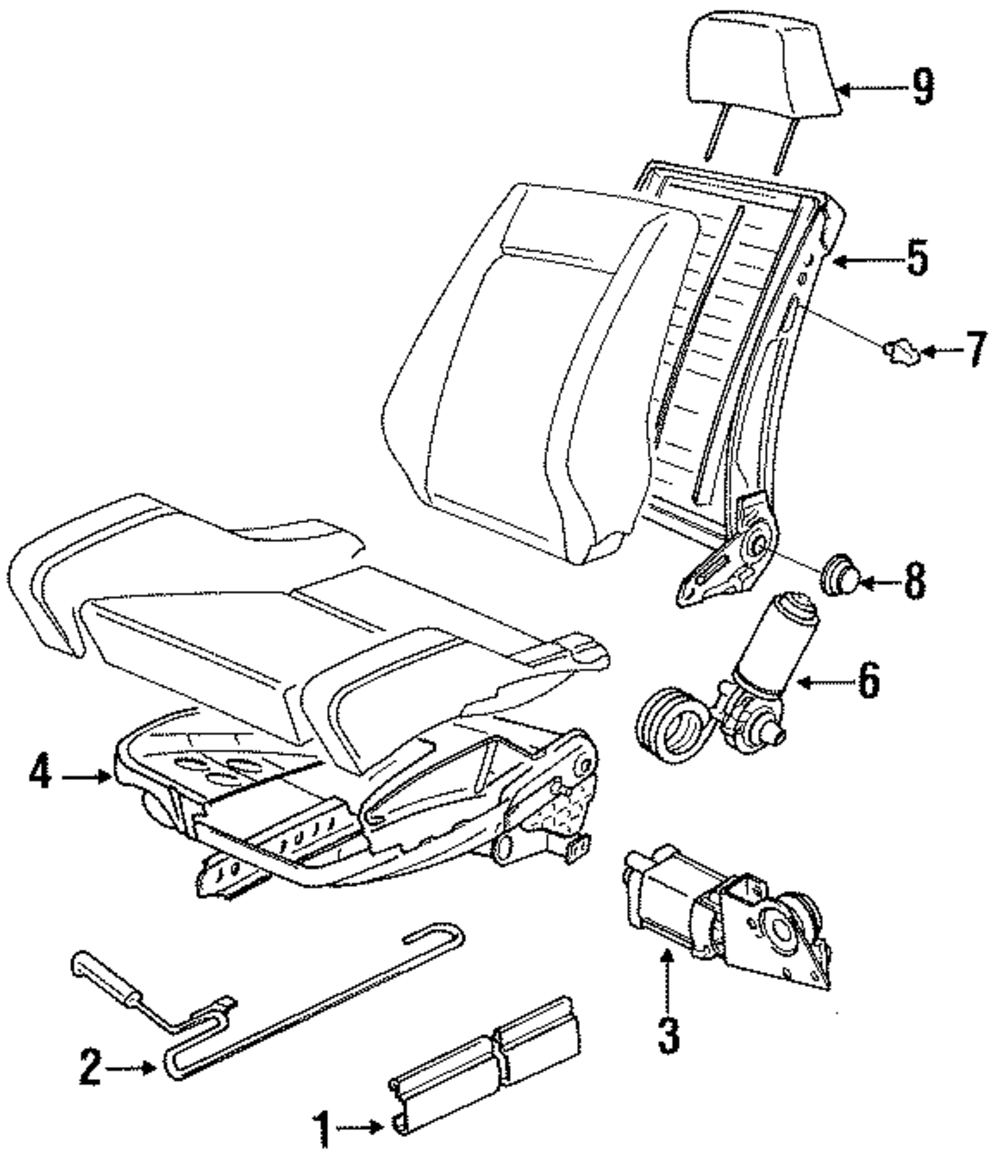 9
5
7
8
6
4
3
2
1