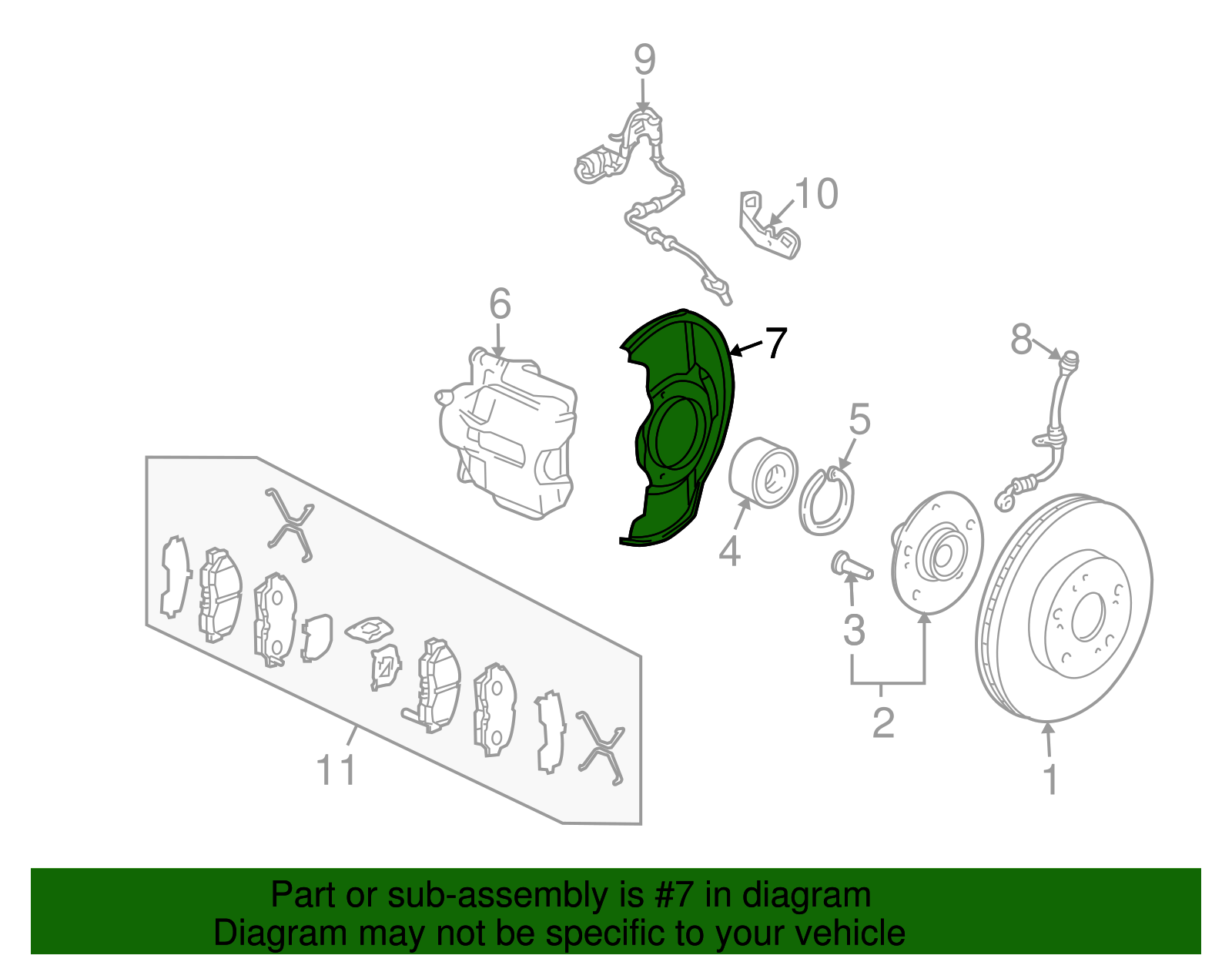 9
10
6
7
8
5
4
3
2
1
11

Part or sub-assembly is #7 in diagram
Diagram may not be specific to your vehicle