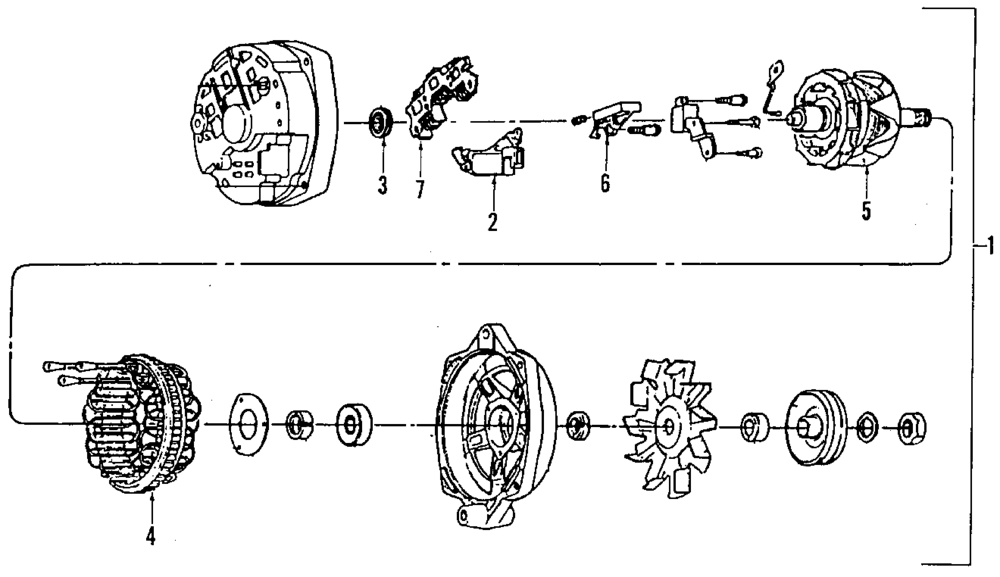 3
7
2
6
5
1
4