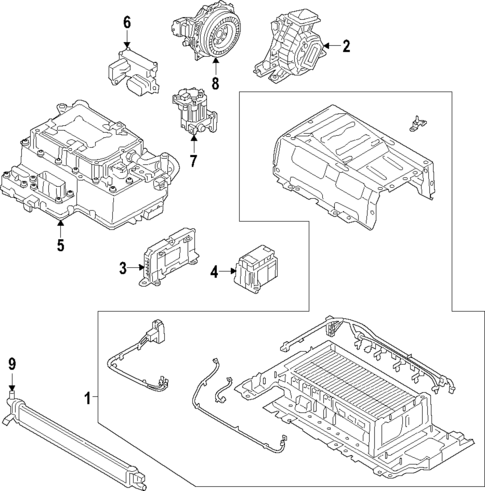 6
8
2
7
5
3
4
9
1