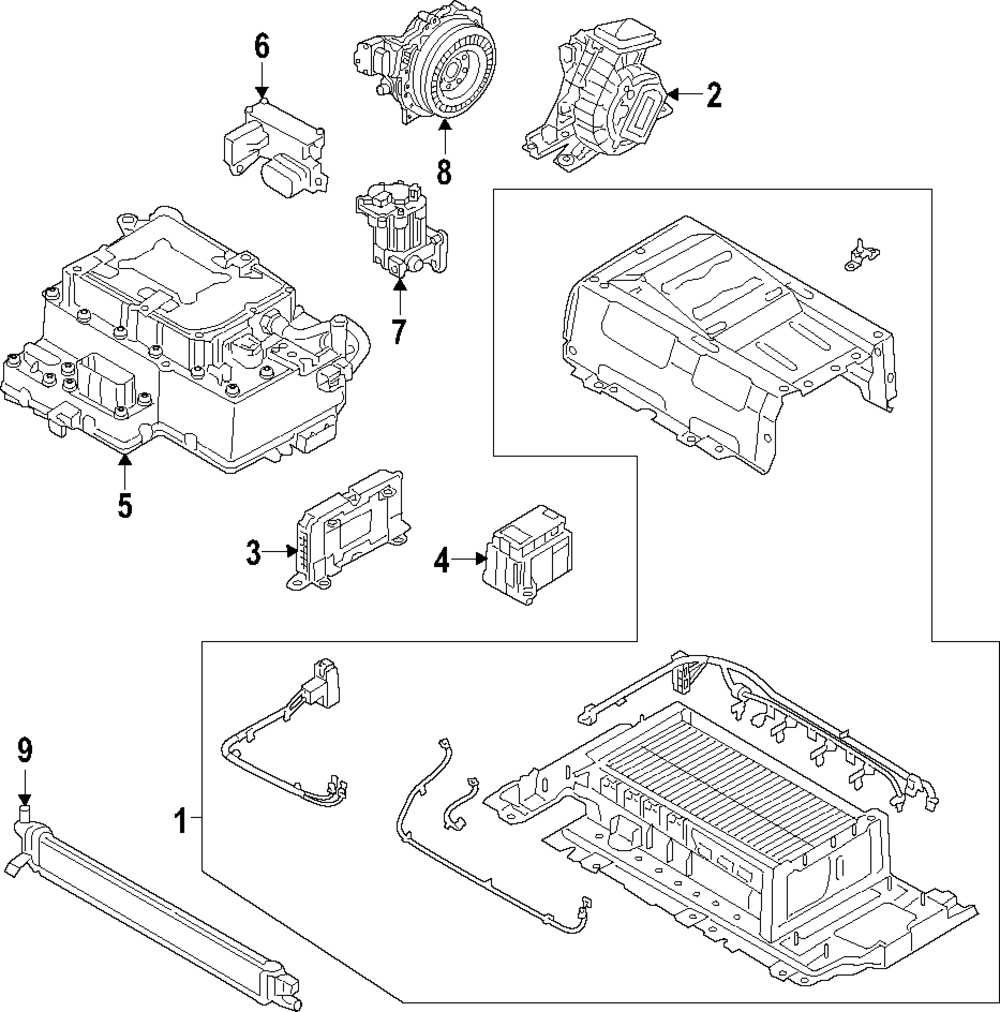 6
8
2
7
5
3
4
9
1