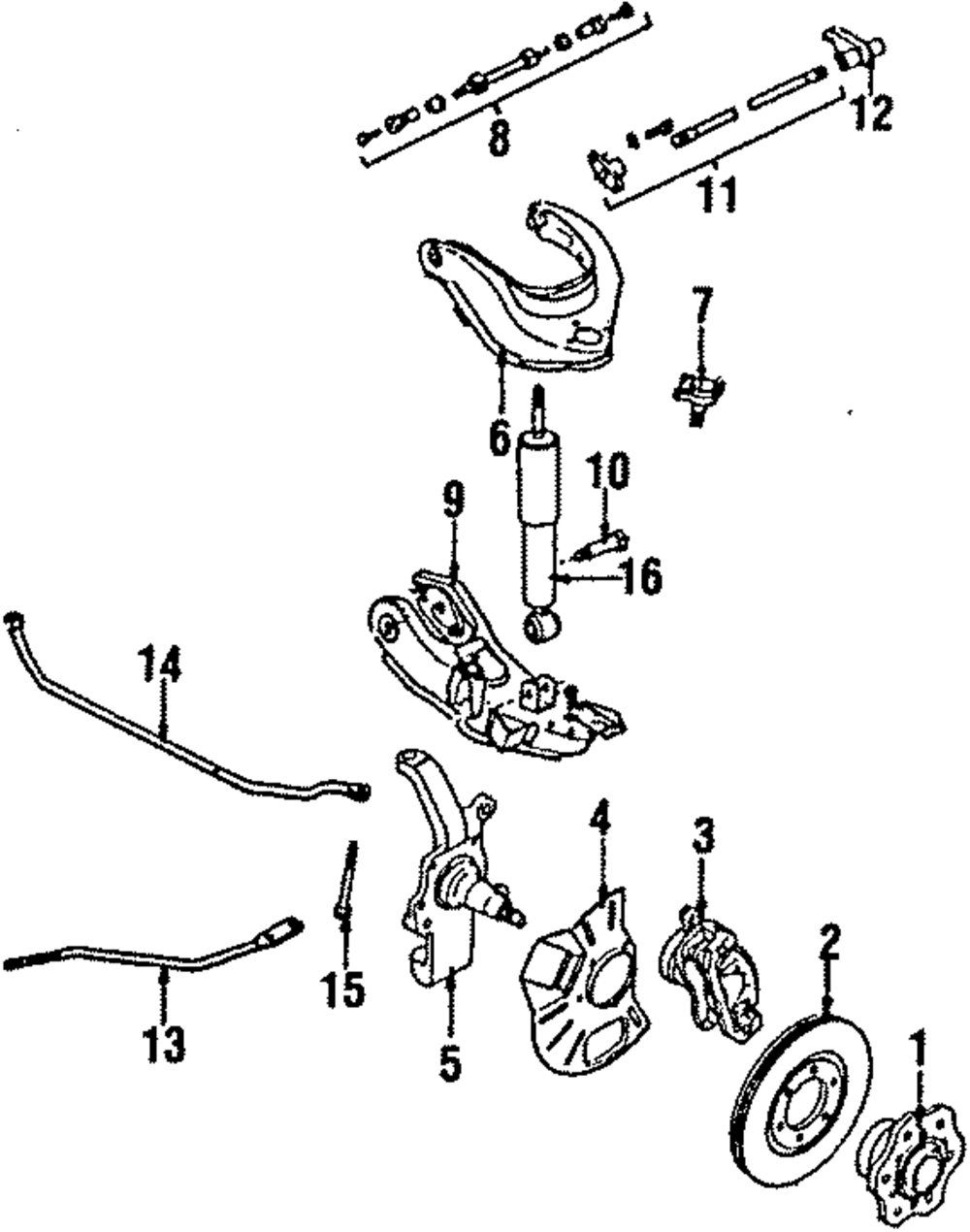 8
12
11
7
6
10
9
16
14
4
3
2
15
13
5
1