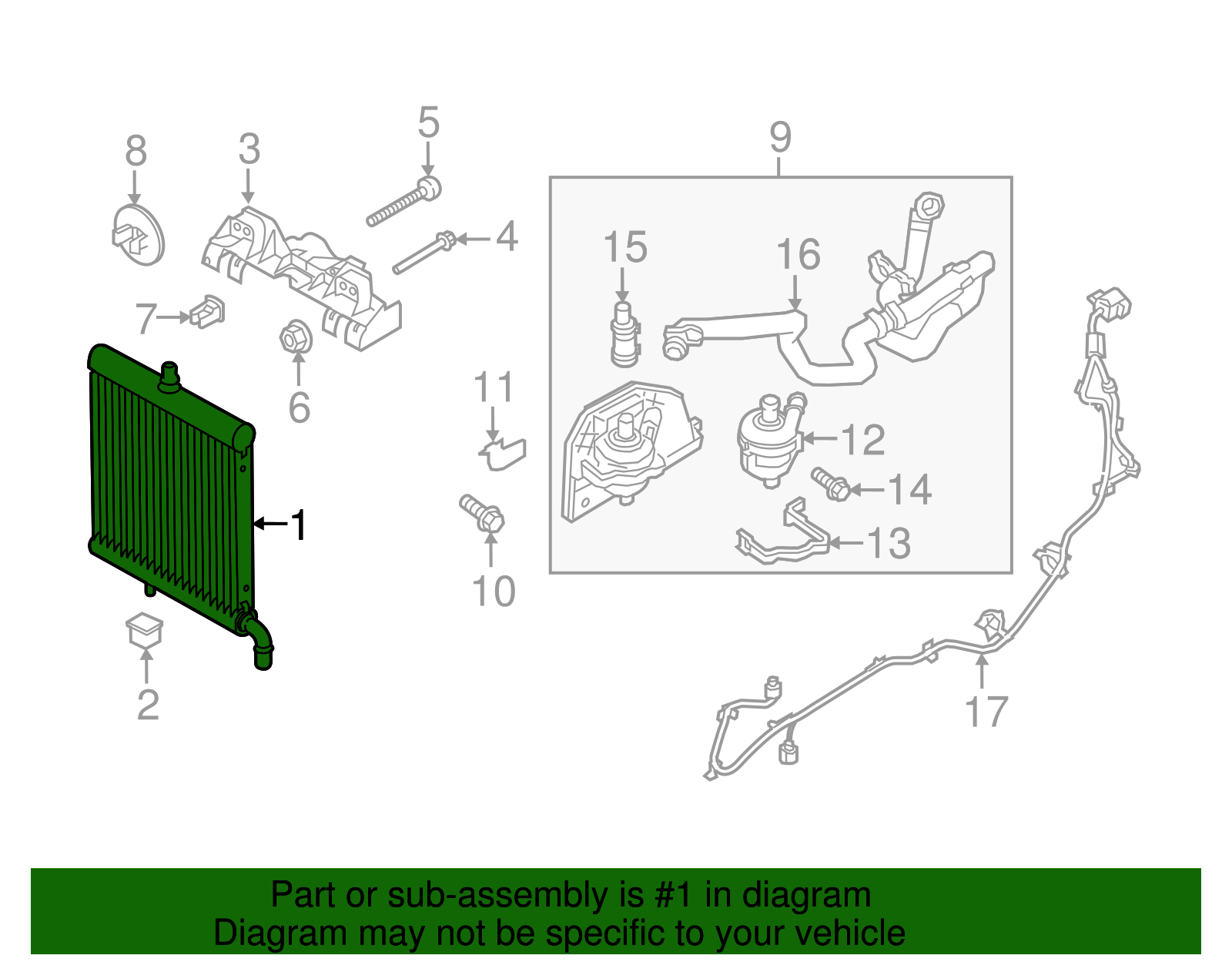 8
3
5
9
4
15
16
7
6
11
12
14
1
13
10
2
17

Part or sub-assembly is #1 in diagram
Diagram may not be specific to your vehicle