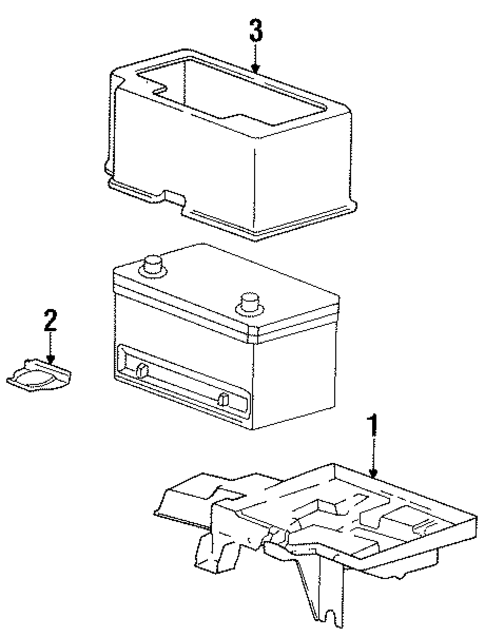 3

2

1