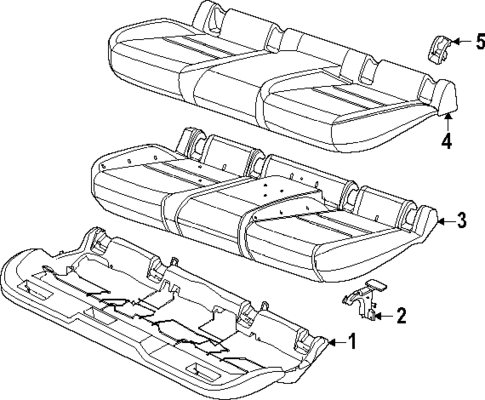 5
4
3
2
1