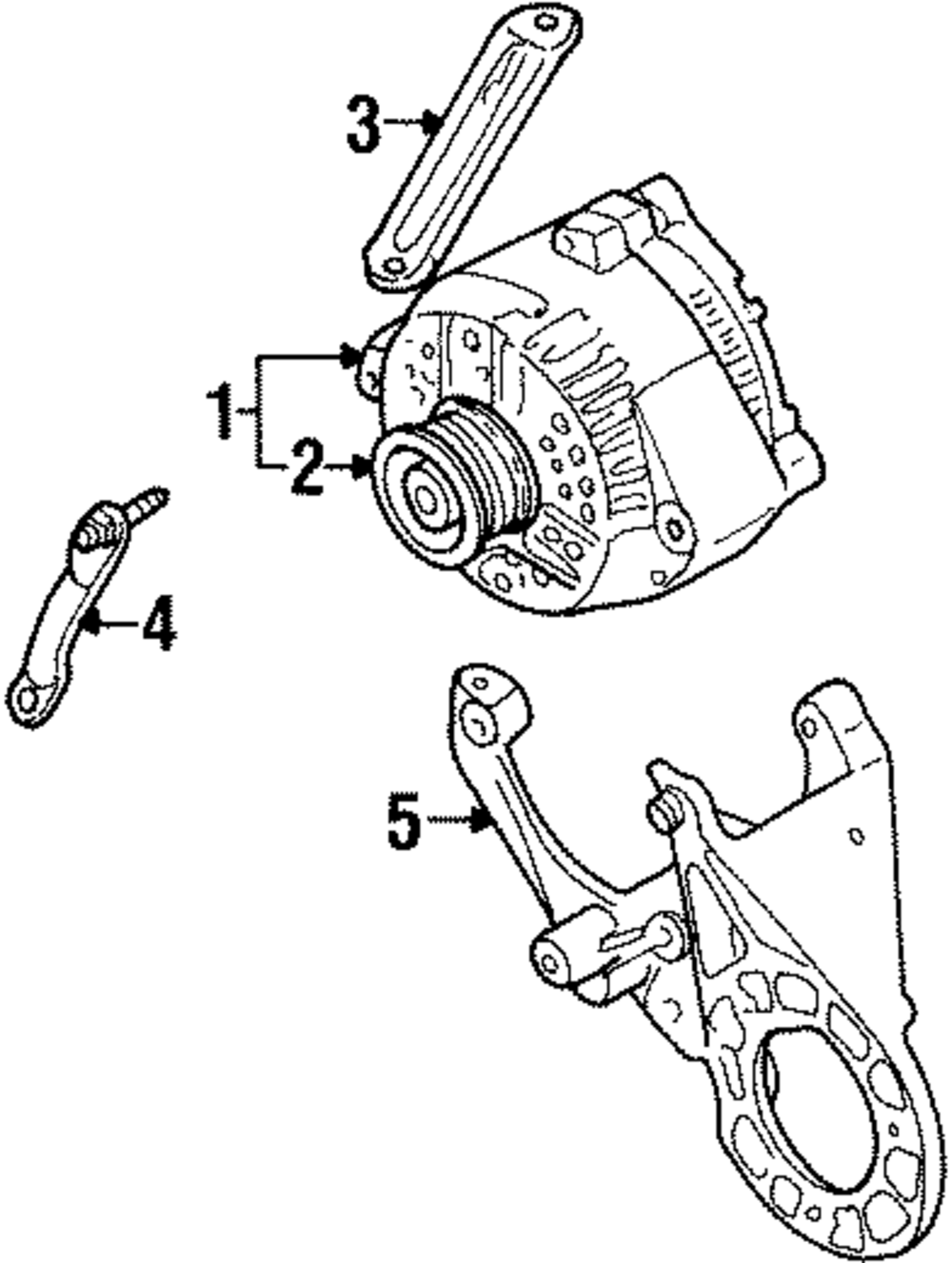 3
1
2
4
5