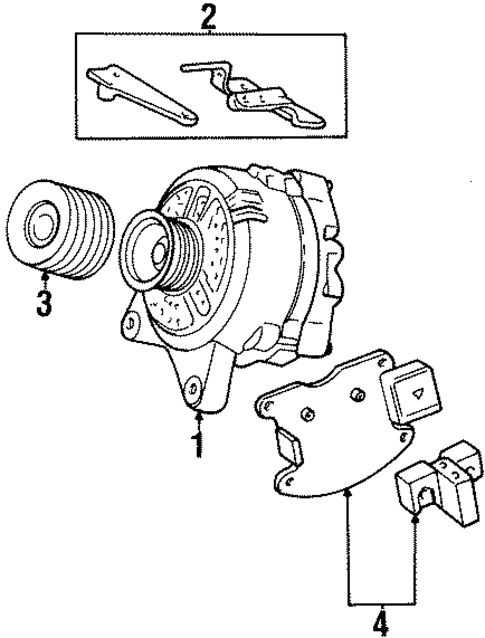 2
3
1
4